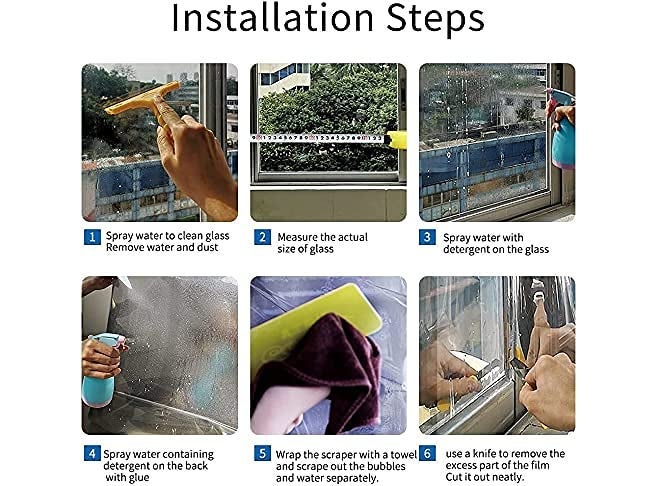 Installation Steps

1 Spray water to clean glass
Remove water and dust

2 Measure the actual size of glass

3 Spray water with detergent on the glass

4 Spray water containing detergent on the back with glue

5 Wrap the scraper with a towel and scrape out the bubbles and water separately.

6 use a knife to remove the excess part of the film
Cut it out neatly.