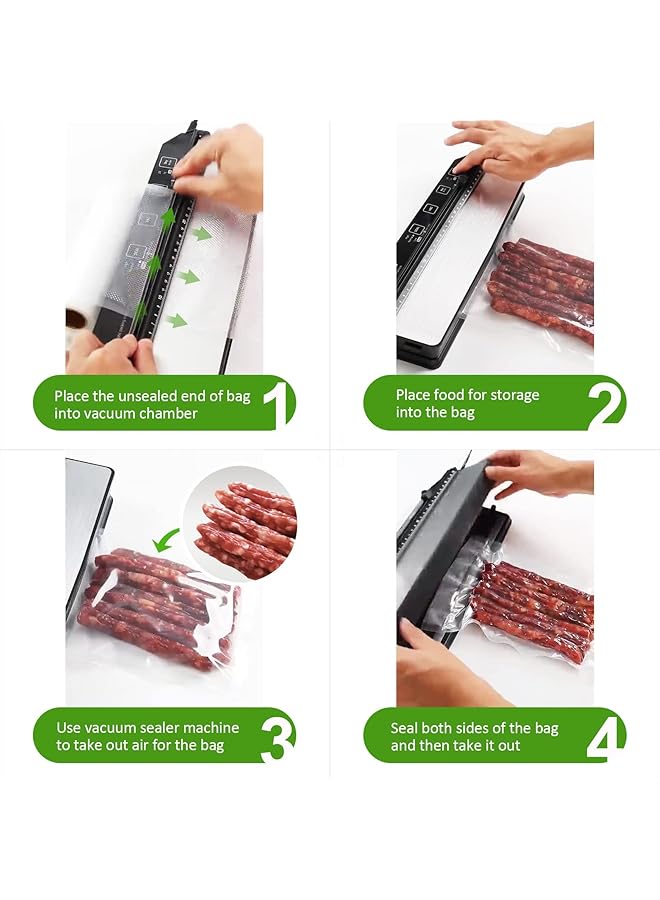 Place the unsealed end of bag into vacuum chamber 1

Place food for storage into the bag 2

Use vacuum sealer machine to take out air for the bag 3

Seal both sides of the bag and then take it out 4