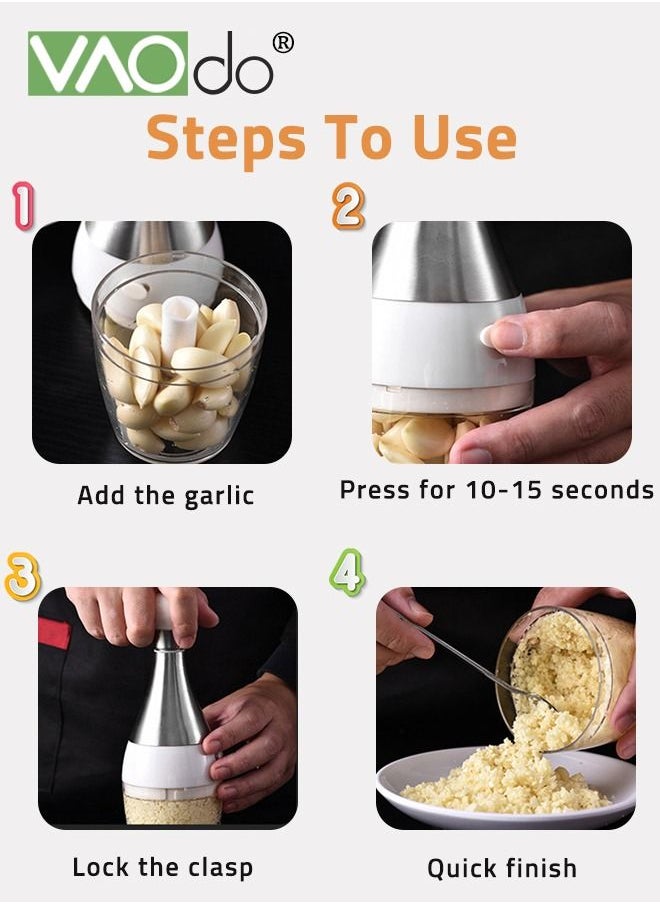 VAOdo®

Steps To Use

1

Add the garlic

2

Press for 10-15 seconds

3

Lock the clasp

4

Quick finish