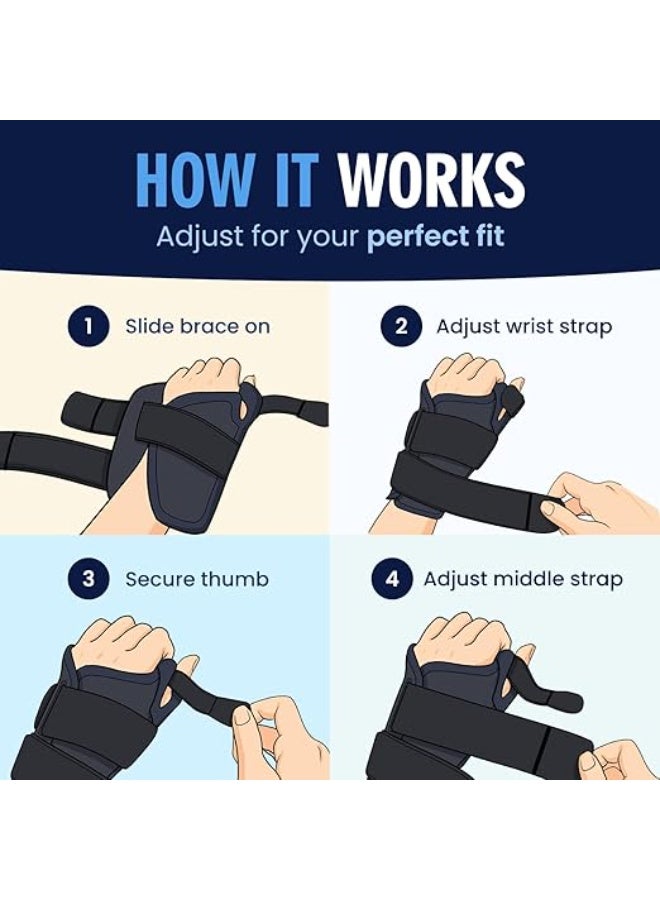 HOW IT WORKS
Adjust for your perfect fit

1 Slide brace on

2 Adjust wrist strap

3 Secure thumb

4 Adjust middle strap