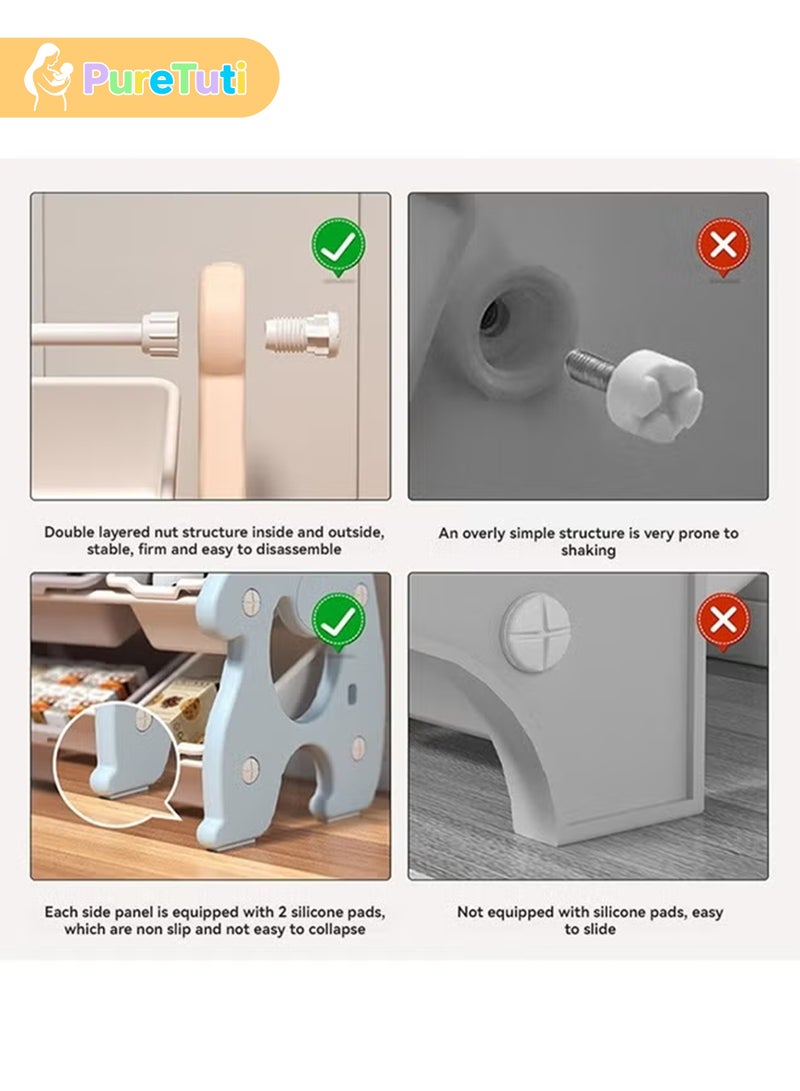 PureTuti

Double layered nut structure inside and outside, stable, firm and easy to disassemble

An overly simple structure is very prone to shaking

Each side panel is equipped with 2 silicone pads, which are non slip and not easy to collapse

Not equipped with silicone pads, easy to slide