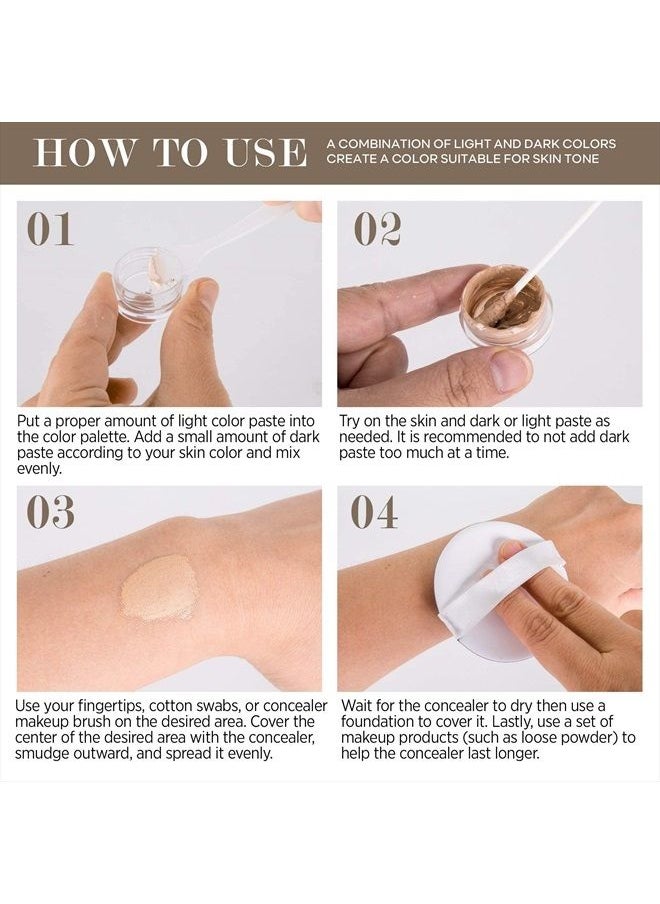 HOW TO USE

A COMBINATION OF LIGHT AND DARK COLORS CREATE A COLOR SUITABLE FOR SKIN TONE

01

Put a proper amount of light color paste into the color palette. Add a small amount of dark paste according to your skin color and mix evenly.

02

Try on the skin and dark or light paste as needed. It is recommended to not add dark paste too much at a time.

03

Use your fingertips, cotton swabs, or concealer makeup brush on the desired area. Cover the center of the desired area with the concealer, smudge outward, and spread it evenly.

04

Wait for the concealer to dry then use a foundation to cover it. Lastly, use a set of makeup products (such as loose powder) to help the concealer last longer.