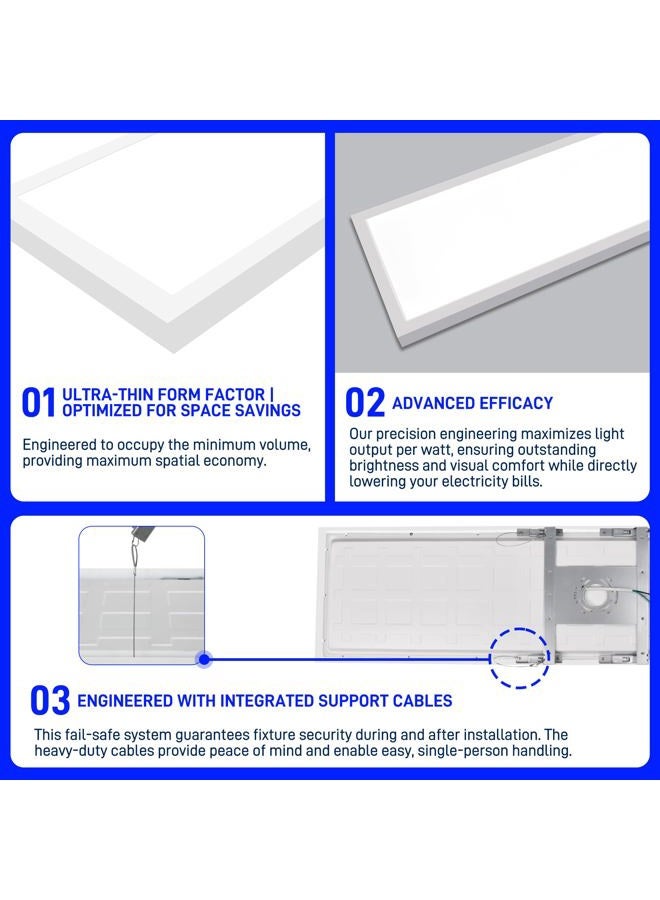 01 ULTRA-THIN FORM FACTOR | OPTIMIZED FOR SPACE SAVINGS

Engineered to occupy the minimum volume, providing maximum spatial economy.

02 ADVANCED EFFICACY

Our precision engineering maximizes light output per watt, ensuring outstanding brightness and visual comfort while directly lowering your electricity bills.

03 ENGINEERED WITH INTEGRATED SUPPORT CABLES

This fail-safe system guarantees fixture security during and after installation. The heavy-duty cables provide peace of mind and enable easy, single-person handling.