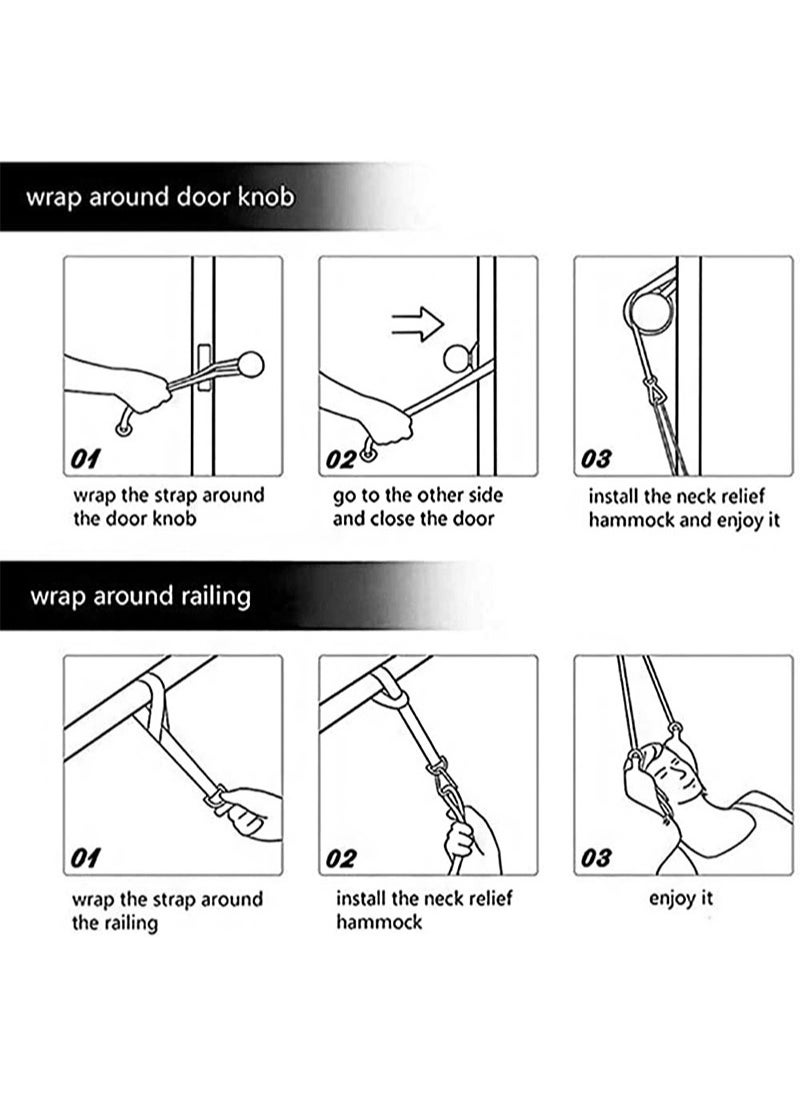 wrap around door knob

01
wrap the strap around the door knob

02
go to the other side and close the door

03
install the neck relief hammock and enjoy it

wrap around railing

01
wrap the strap around the railing

02
install the neck relief hammock

03
enjoy it