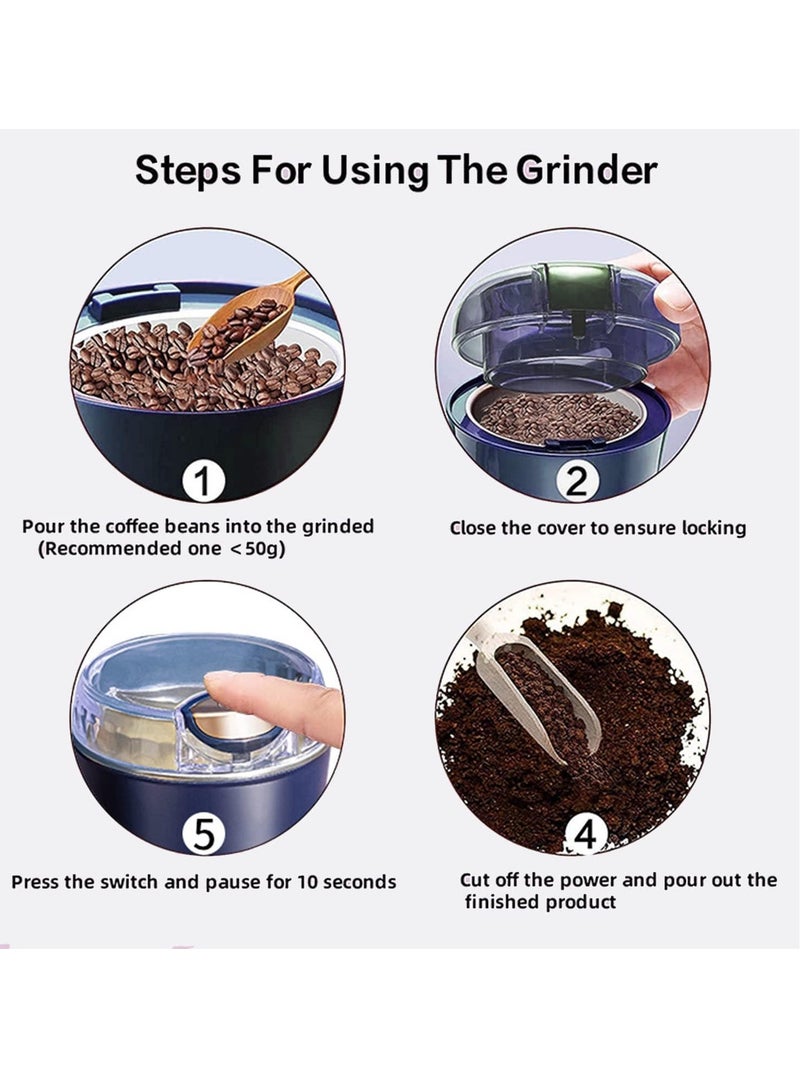 Steps For Using The Grinder

1

Pour the coffee beans into the grinded (Recommended one <50g)

2

Close the cover to ensure locking

5

Press the switch and pause for 10 seconds

4

Cut off the power and pour out the finished product