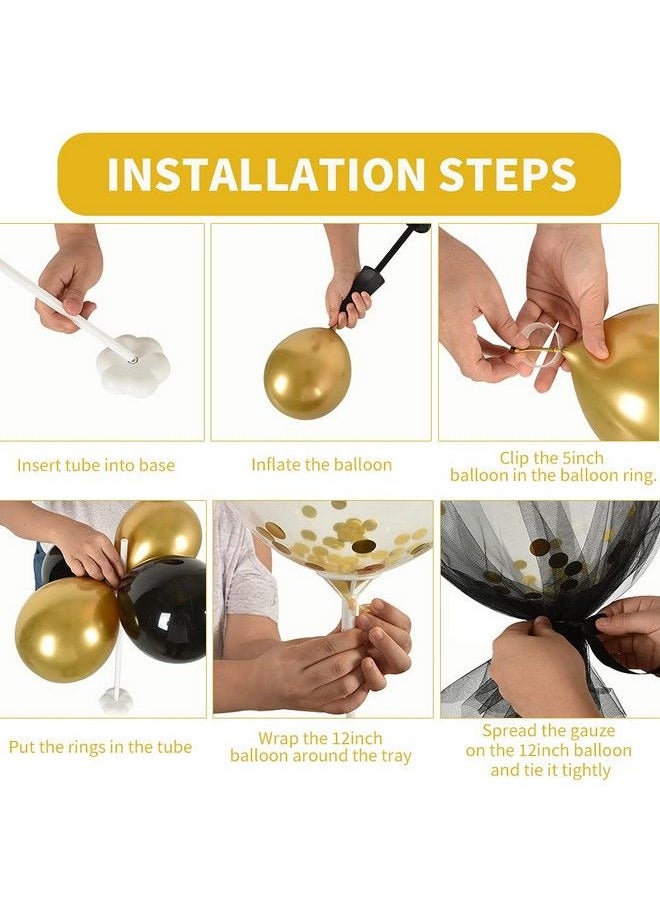 INSTALLATION STEPS

Insert tube into base

Inflate the balloon

Clip the 5inch balloon in the balloon ring.

Put the rings in the tube

Wrap the 12inch balloon around the tray

Spread the gauze on the 12inch balloon and tie it tightly