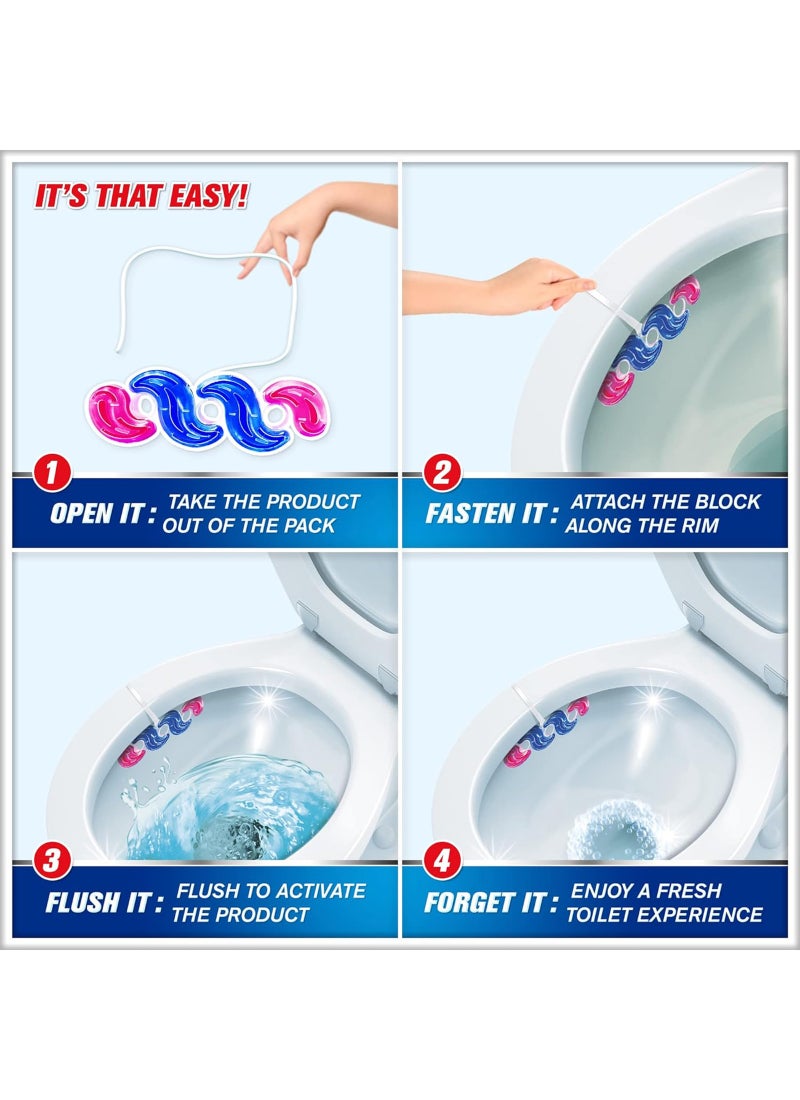 IT'S THAT EASY!

1 OPEN IT : TAKE THE PRODUCT OUT OF THE PACK

2 FASTEN IT : ATTACH THE BLOCK ALONG THE RIM

3 FLUSH IT : FLUSH TO ACTIVATE THE PRODUCT

4 FORGET IT : ENJOY A FRESH TOILET EXPERIENCE