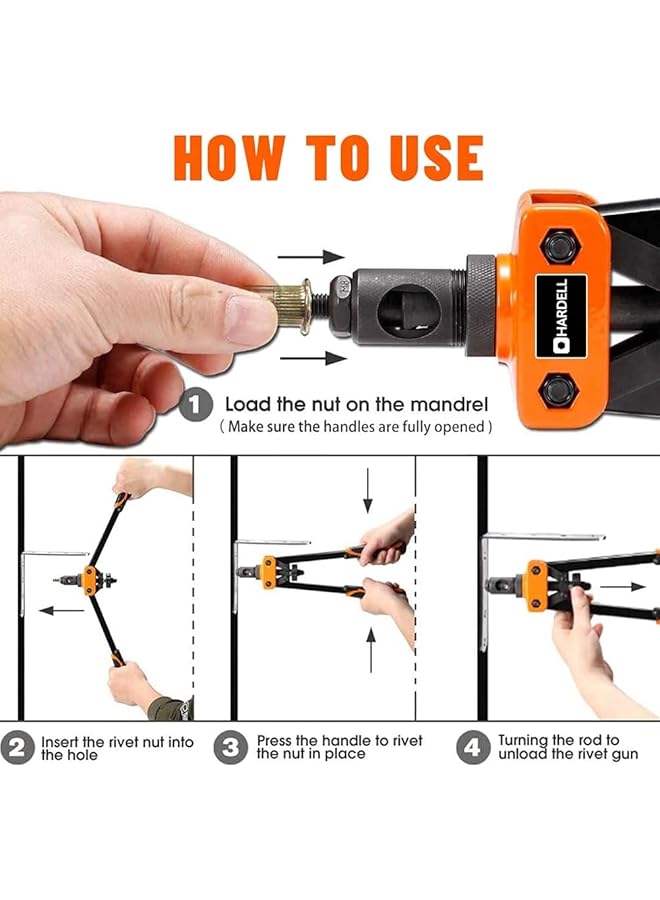 HOW TO USE

HARDELL

1 Load the nut on the mandrel
( Make sure the handles are fully opened )

2 Insert the rivet nut into the hole

3 Press the handle to rivet the nut in place

4 Turning the rod to unload the rivet gun