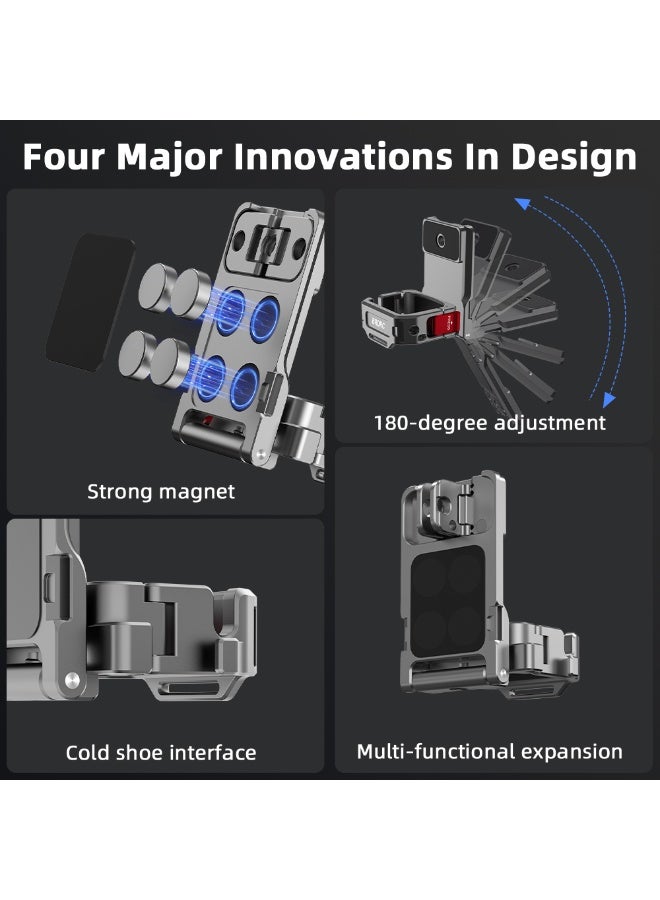 Four Major Innovations In Design

Strong magnet

180-degree adjustment

Cold shoe interface

Multi-functional expansion