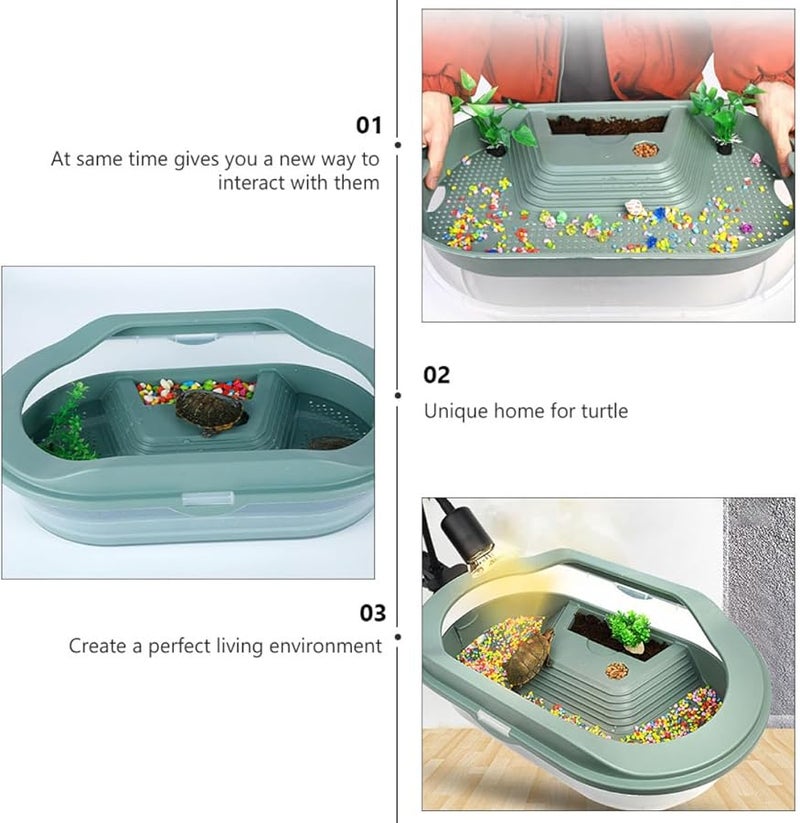 01
At same time gives you a new way to interact with them

02
Unique home for turtle

03
Create a perfect living environment