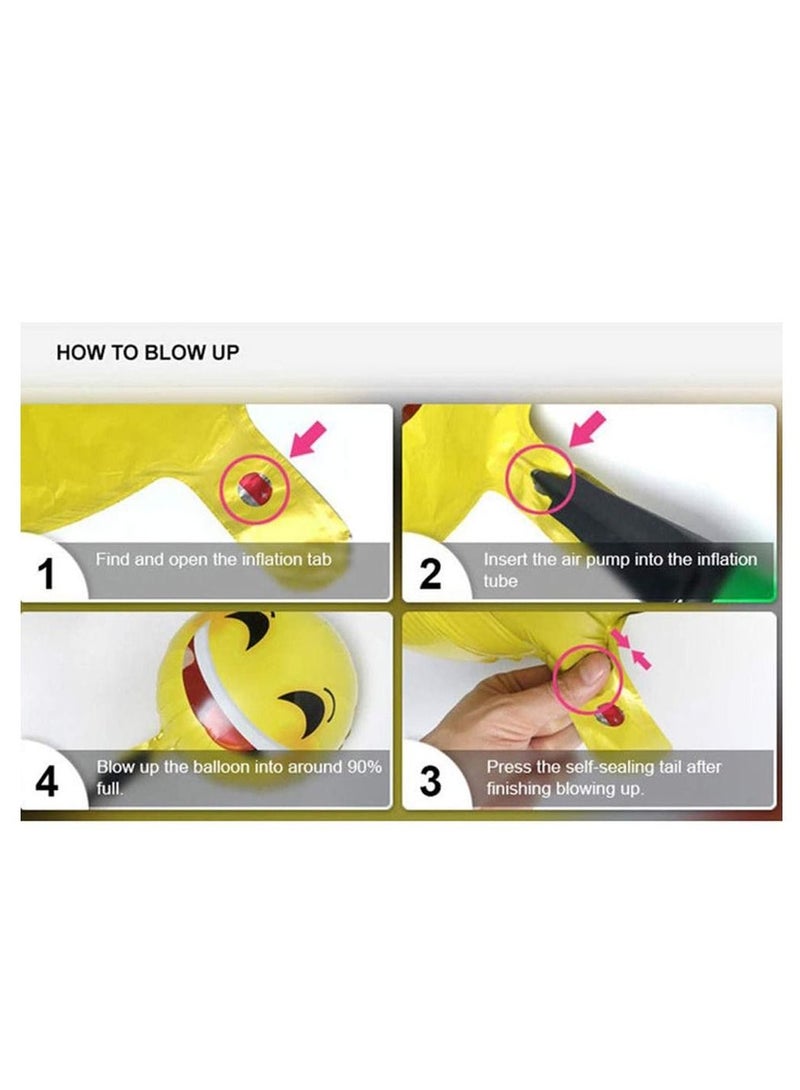 HOW TO BLOW UP

1 Find and open the inflation tab

2 Insert the air pump into the inflation tube

4 Blow up the balloon into around 90% full.

3 Press the self-sealing tail after finishing blowing up.