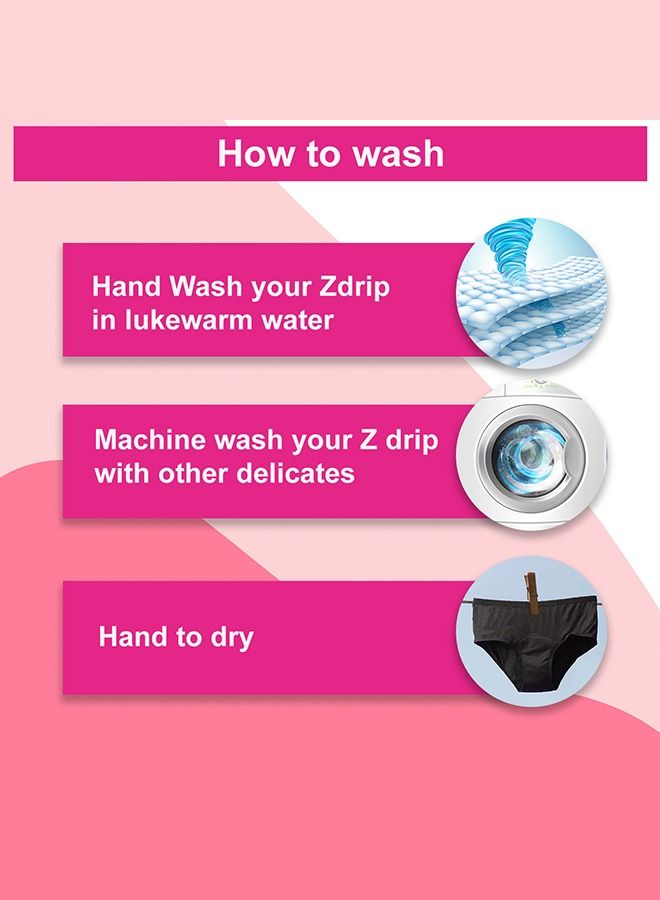 How to wash

Hand Wash your Zdrip in lukewarm water

Machine wash your Z drip with other delicates

Hand to dry