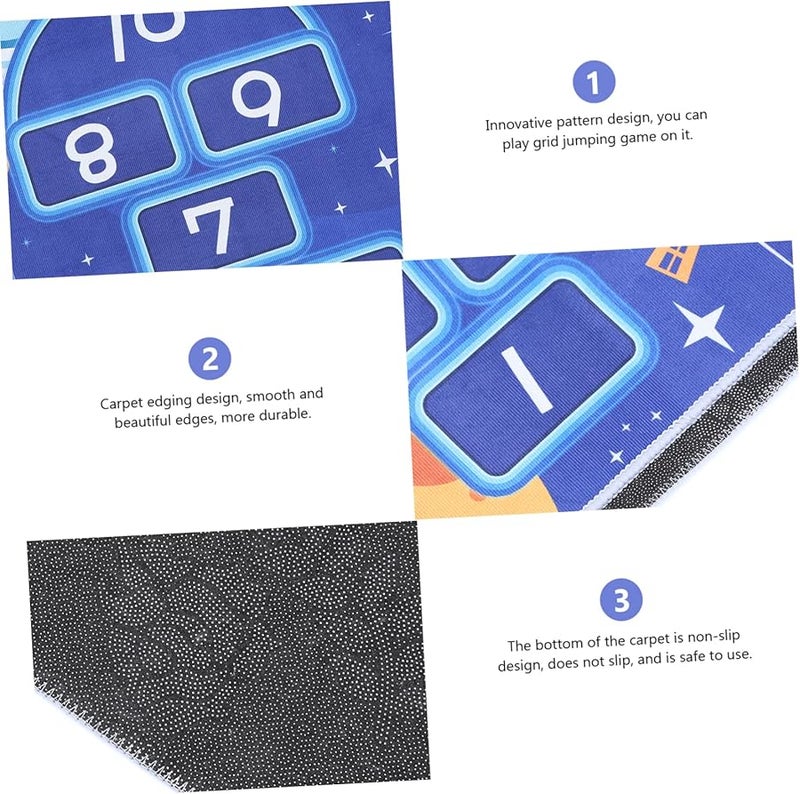 10
9
8
7

1

Innovative pattern design, you can play grid jumping game on it.

1

2

Carpet edging design, smooth and beautiful edges, more durable.

3

The bottom of the carpet is non-slip design, does not slip, and is safe to use.