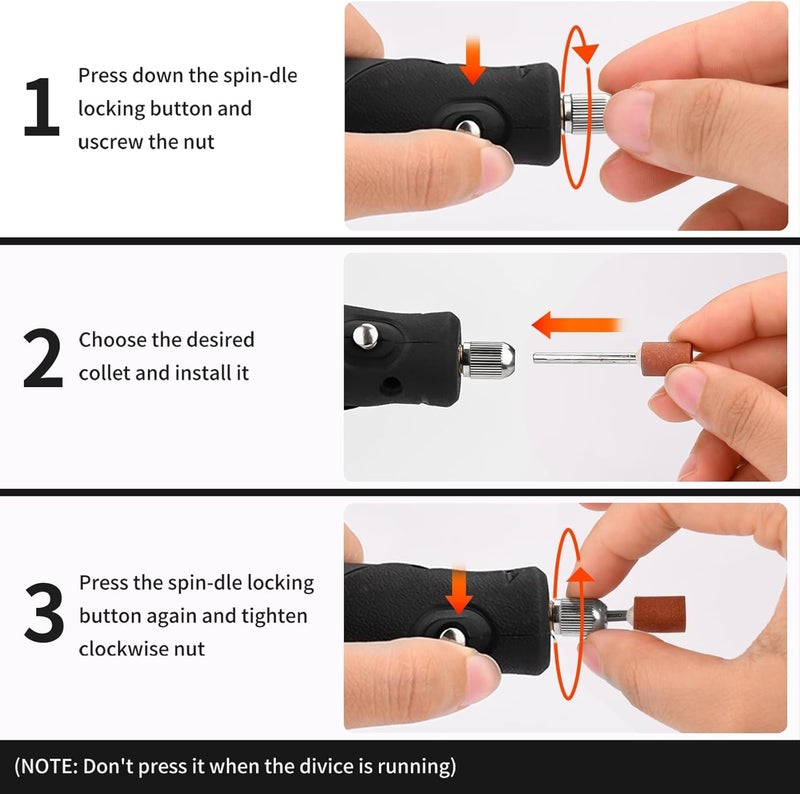 1

Press down the spin-dle locking button and uscrew the nut

2

Choose the desired collet and install it

3

Press the spin-dle locking button again and tighten clockwise nut

(NOTE: Don't press it when the divice is running)