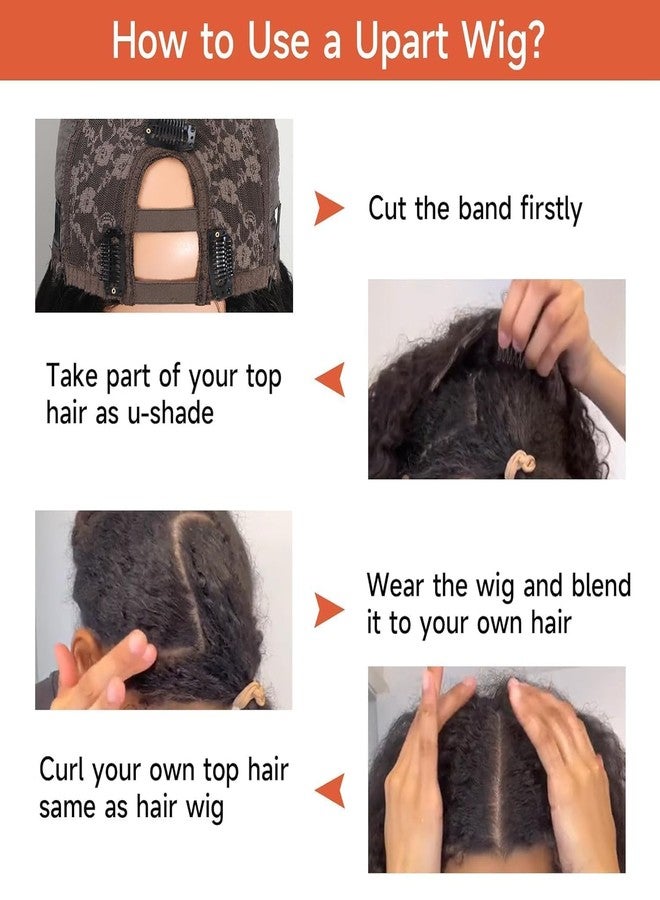 How to Use a Upart Wig?

Cut the band firstly

Take part of your top hair as u-shade

Wear the wig and blend it to your own hair

Curl your own top hair same as hair wig