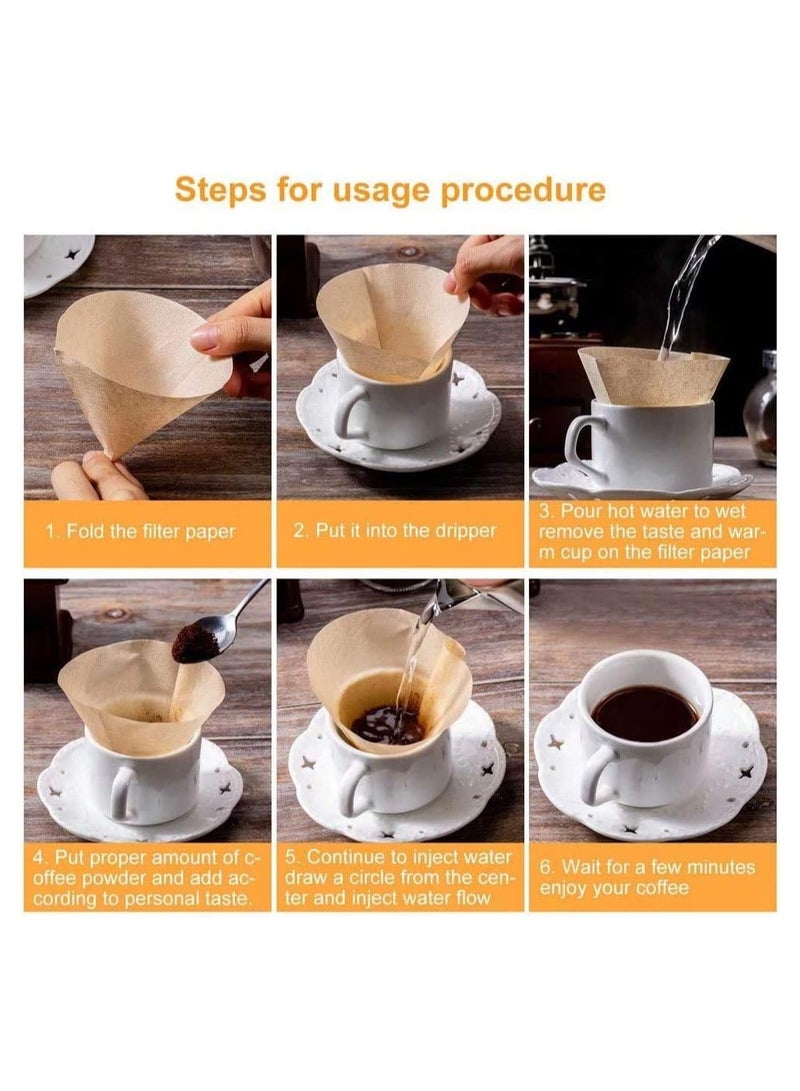 Steps for usage procedure

1. Fold the filter paper

2. Put it into the dripper

3. Pour hot water to wet remove the taste and warm cup on the filter paper

4. Put proper amount of coffee powder and add according to personal taste.

5. Continue to inject water draw a circle from the center and inject water flow

6. Wait for a few minutes enjoy your coffee