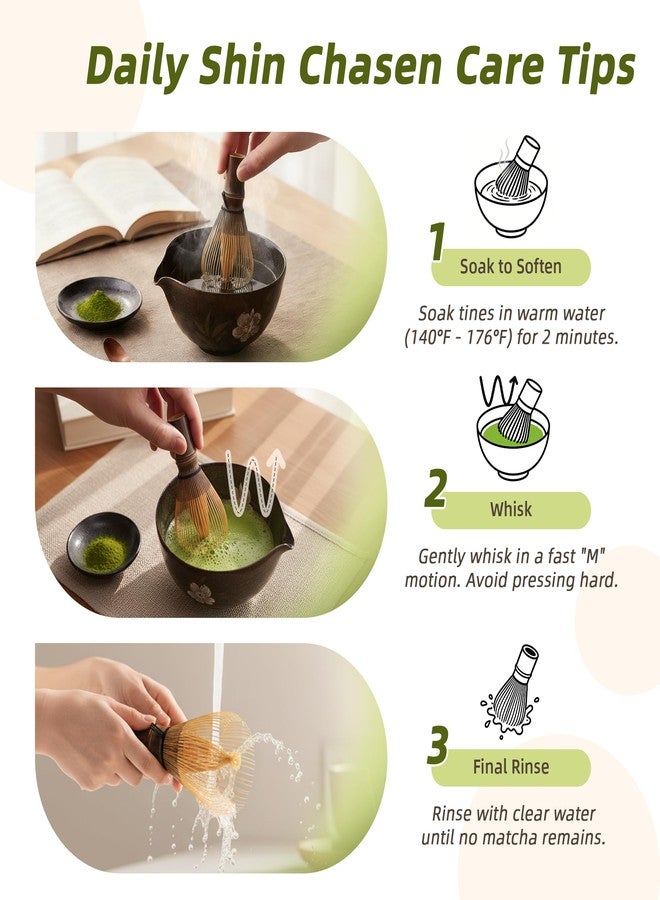 Daily Shin Chasen Care Tips

1 Soak to Soften

Soak tines in warm water (140°F - 176°F) for 2 minutes.

2 Whisk

Gently whisk in a fast "M" motion. Avoid pressing hard.

3 Final Rinse

Rinse with clear water until no matcha remains.