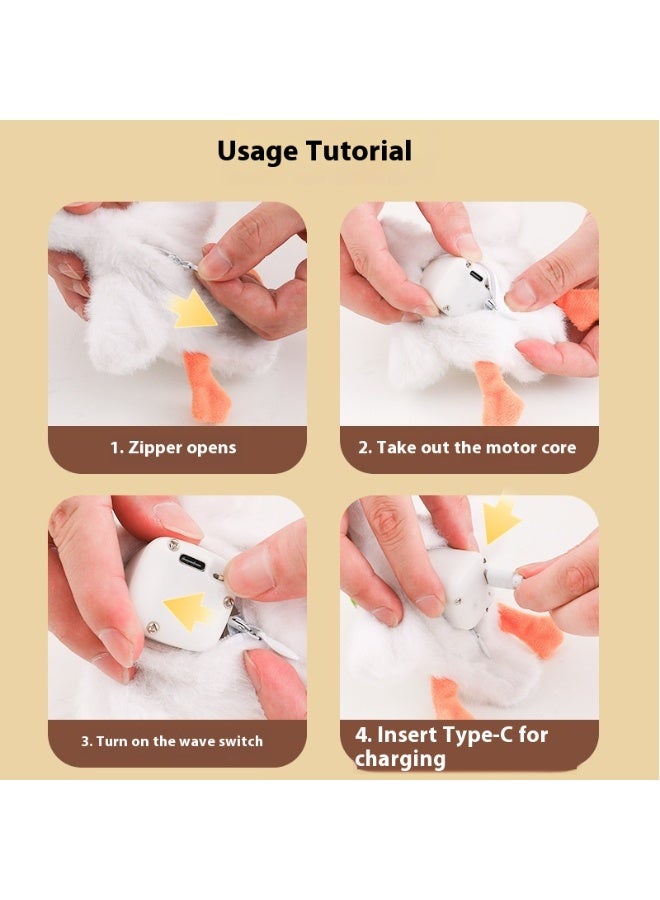 Usage Tutorial

1. Zipper opens

2. Take out the motor core

3. Turn on the wave switch

4. Insert Type-C for charging