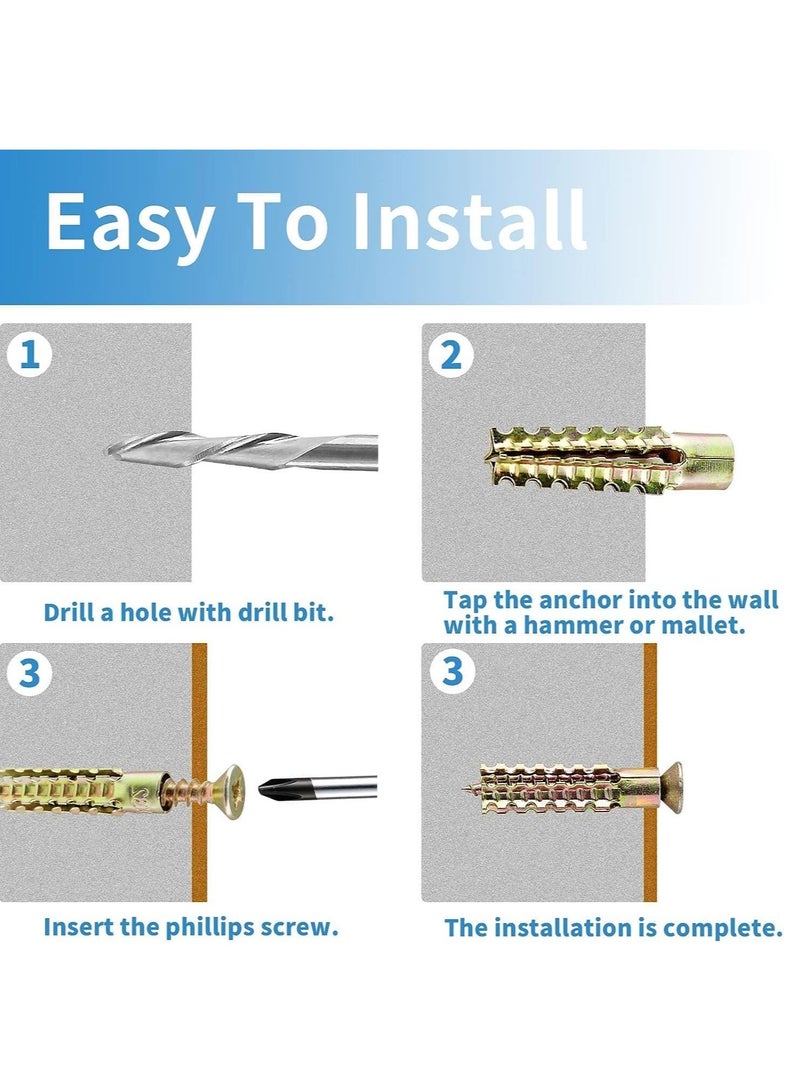 Easy To Install

1

Drill a hole with drill bit.

2

Tap the anchor into the wall with a hammer or mallet.

3

Insert the phillips screw.

3

The installation is complete.