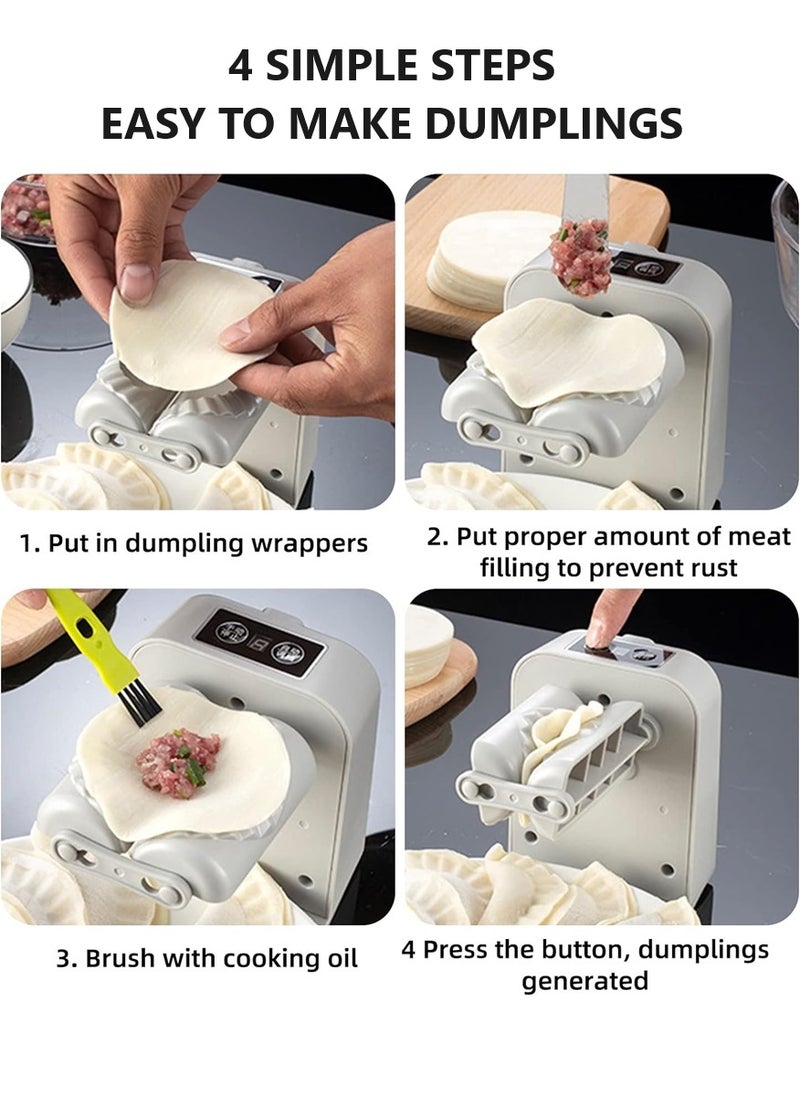 4 SIMPLE STEPS
EASY TO MAKE DUMPLINGS

1. Put in dumpling wrappers

2. Put proper amount of meat filling to prevent rust

3. Brush with cooking oil

4 Press the button, dumplings generated