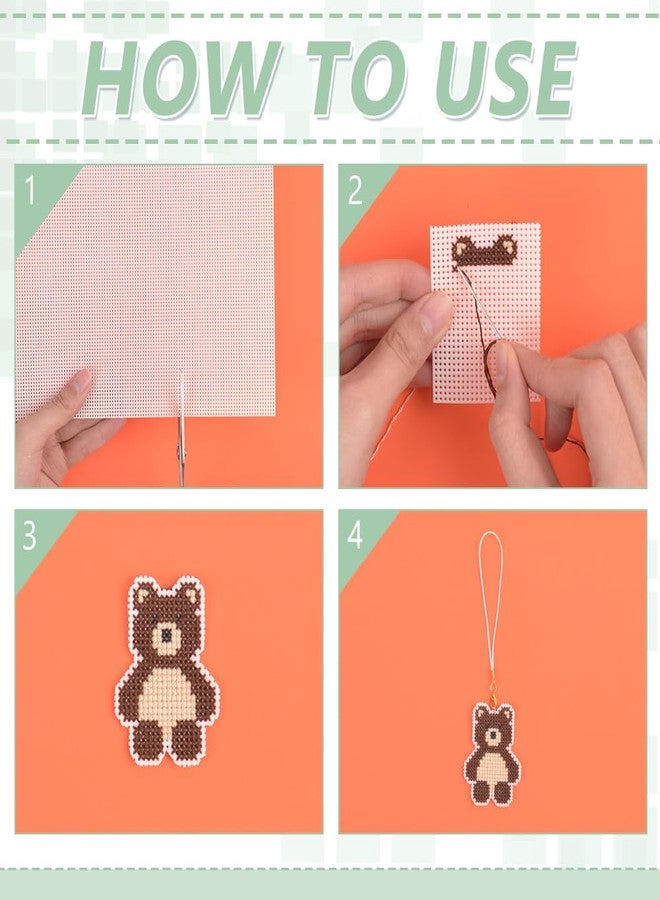 HOW TO USE

1

2

3

4