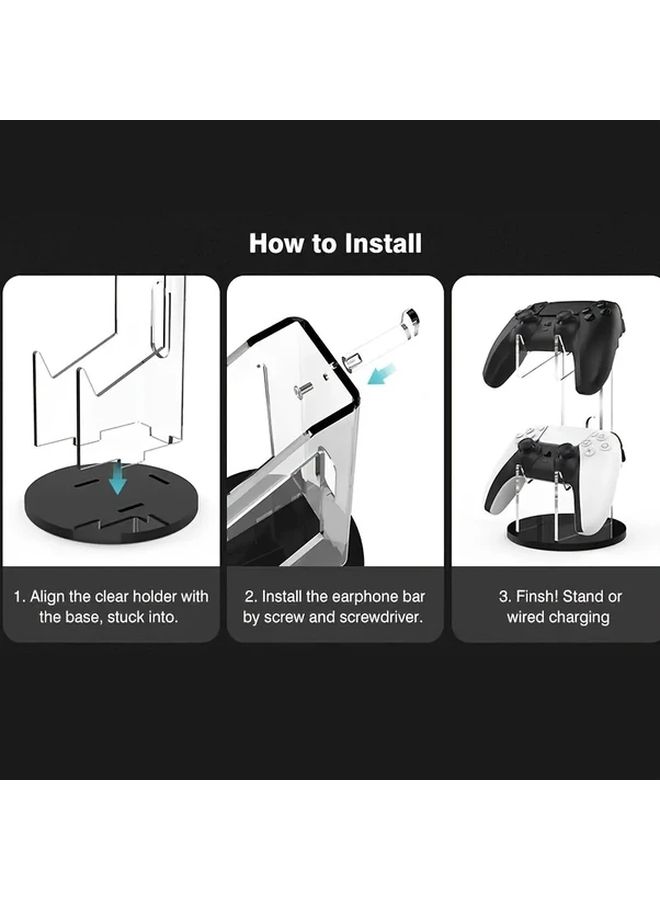 How to Install

1. Align the clear holder with the base, stuck into.

2. Install the earphone bar by screw and screwdriver.

3. Finsh! Stand or wired charging