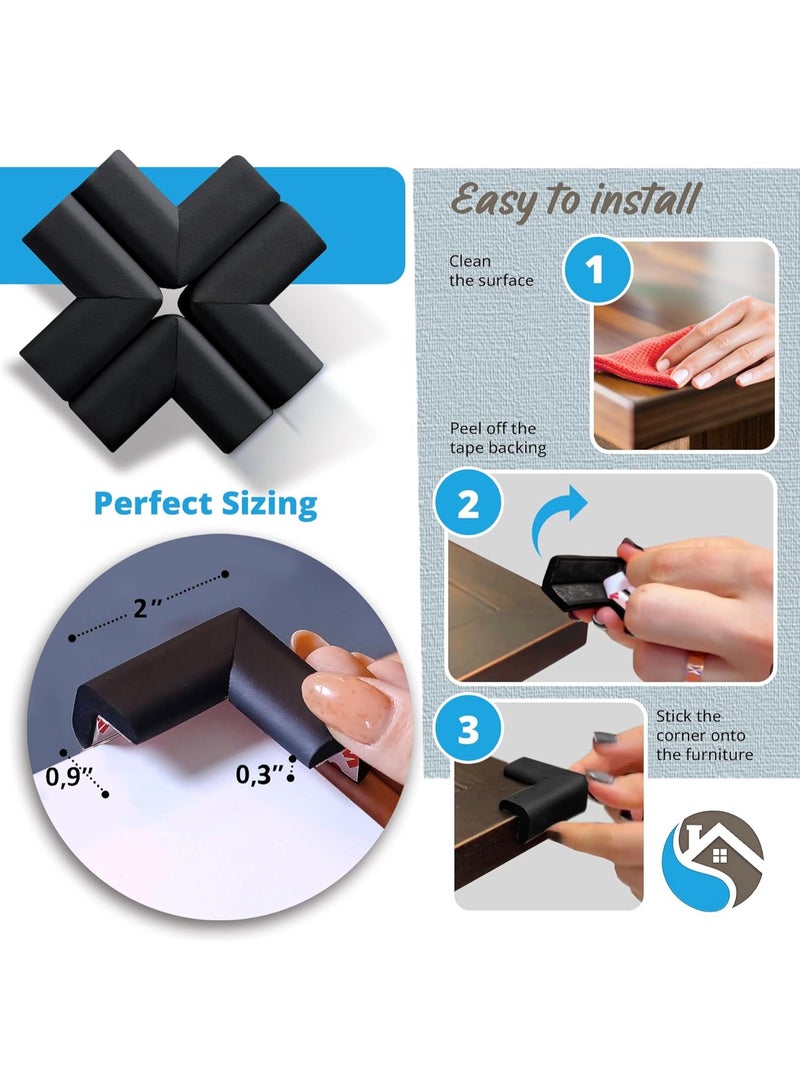 Perfect Sizing

2"

0,9"

0,3"

Easy to install

Clean the surface

1

Peel off the tape backing

2

3

Stick the corner onto the furniture