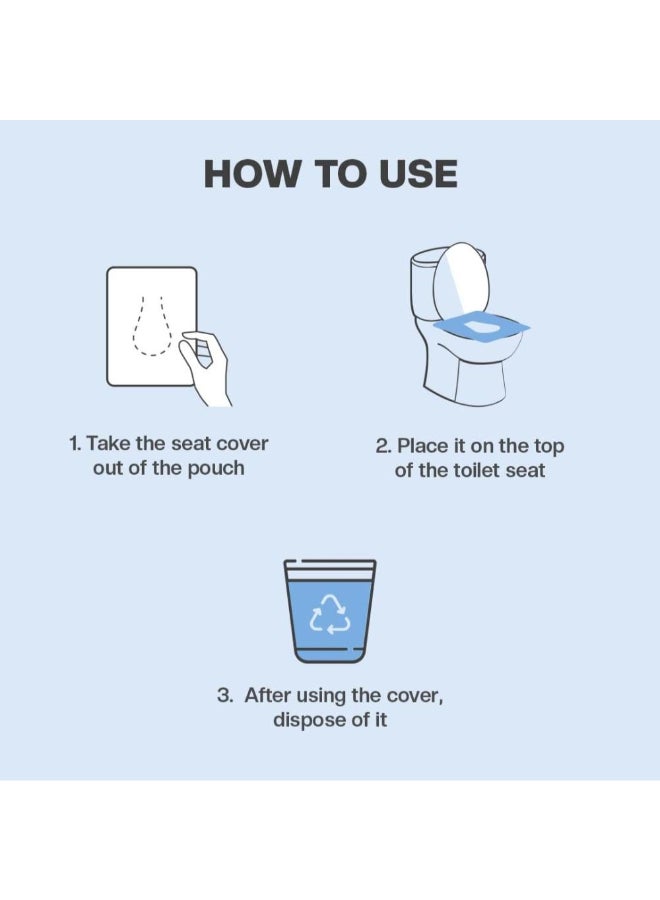 HOW TO USE

1. Take the seat cover out of the pouch

2. Place it on the top of the toilet seat

3. After using the cover, dispose of it