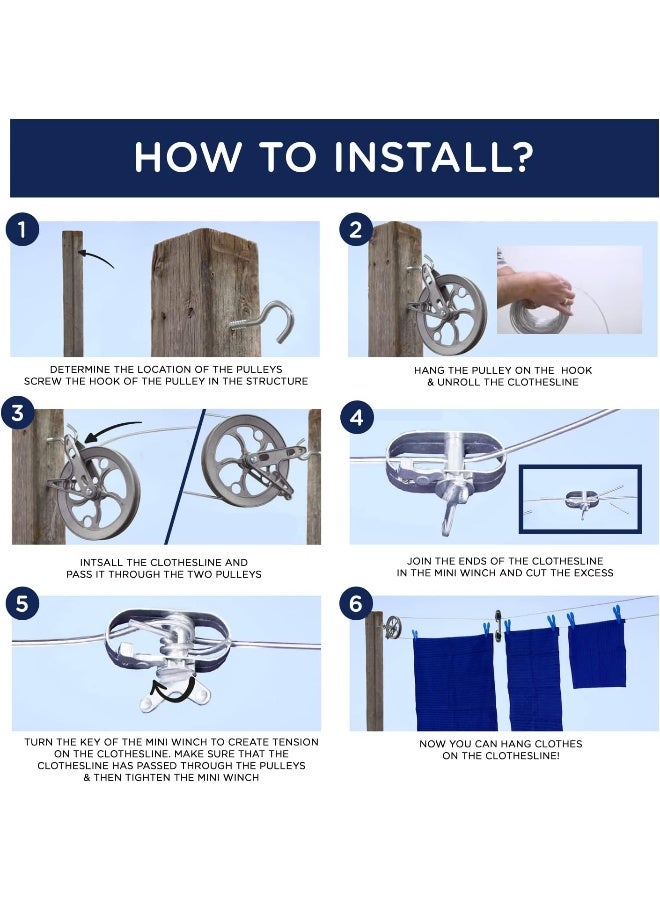 HOW TO INSTALL?

1

DETERMINE THE LOCATION OF THE PULLEYS
SCREW THE HOOK OF THE PULLEY IN THE STRUCTURE

2

HANG THE PULLEY ON THE HOOK
& UNROLL THE CLOTHESLINE

3

INTSALL THE CLOTHESLINE AND
PASS IT THROUGH THE TWO PULLEYS

4

JOIN THE ENDS OF THE CLOTHESLINE
IN THE MINI WINCH AND CUT THE EXCESS

5

TURN THE KEY OF THE MINI WINCH TO CREATE TENSION ON THE CLOTHESLINE. MAKE SURE THAT THE CLOTHESLINE HAS PASSED THROUGH THE PULLEYS & THEN TIGHTEN THE MINI WINCH

6

NOW YOU CAN HANG CLOTHES
ON THE CLOTHESLINE!