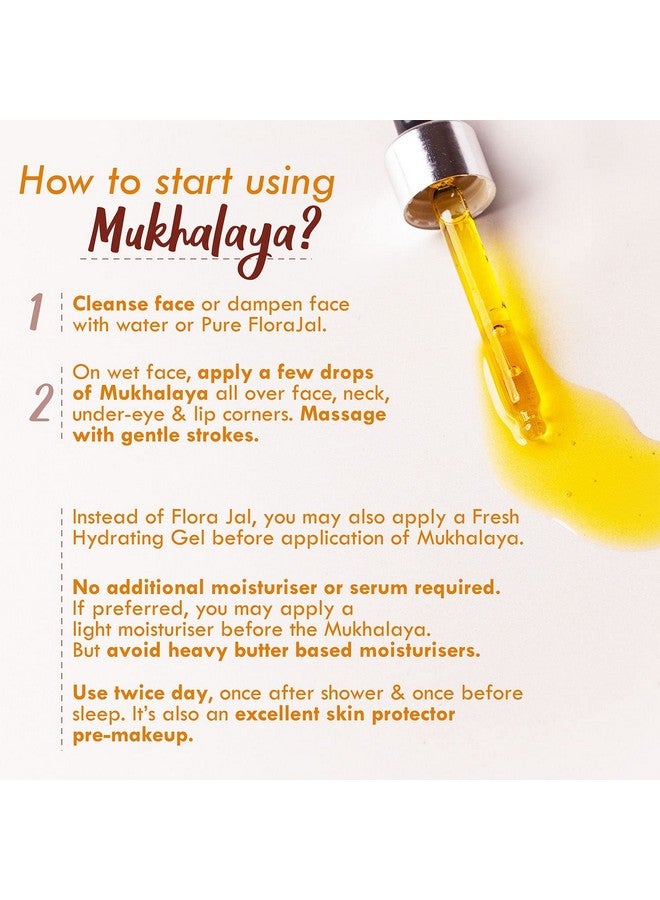 How to start using Mukhalaya?

1 Cleanse face or dampen face with water or Pure FloraJal.

2 On wet face, apply a few drops of Mukhalaya all over face, neck, under-eye & lip corners. Massage with gentle strokes.

Instead of Flora Jal, you may also apply a Fresh Hydrating Gel before application of Mukhalaya.

No additional moisturiser or serum required. If preferred, you may apply a light moisturiser before the Mukhalaya. But avoid heavy butter based moisturisers.

Use twice day, once after shower & once before sleep. It's also an excellent skin protector pre-makeup.