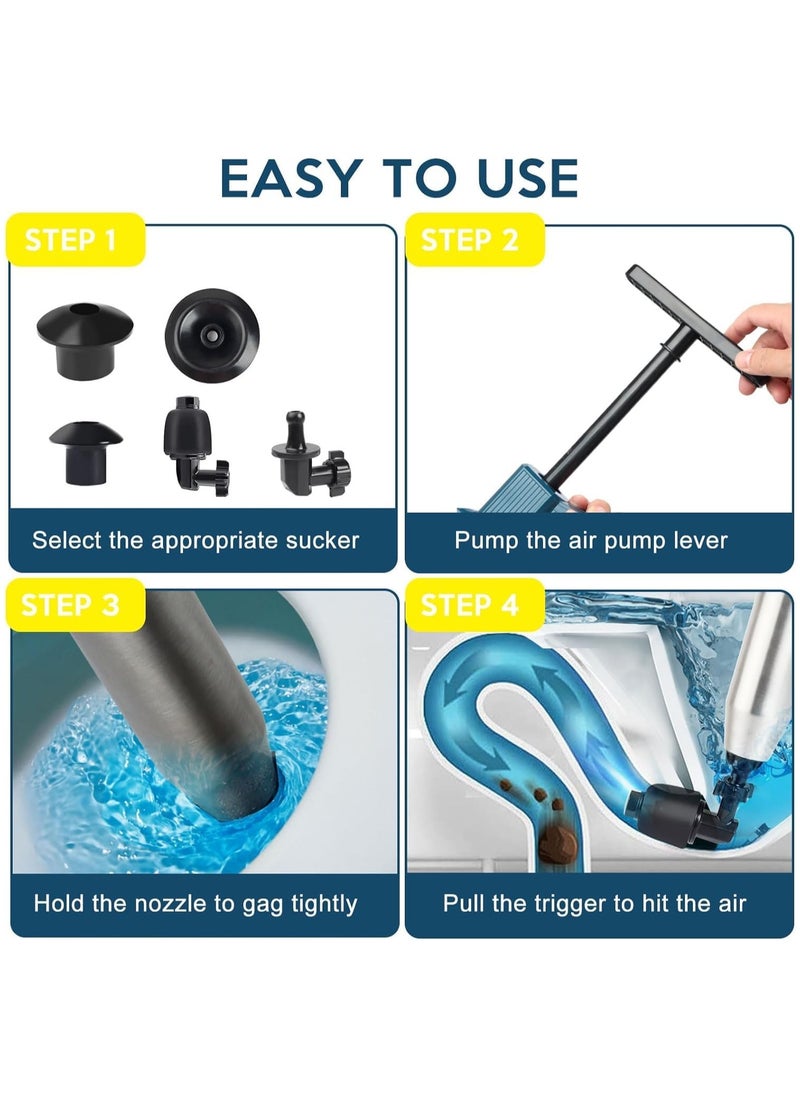 EASY TO USE

STEP 1

Select the appropriate sucker

STEP 2

Pump the air pump lever

STEP 3

Hold the nozzle to gag tightly

STEP 4

Pull the trigger to hit the air