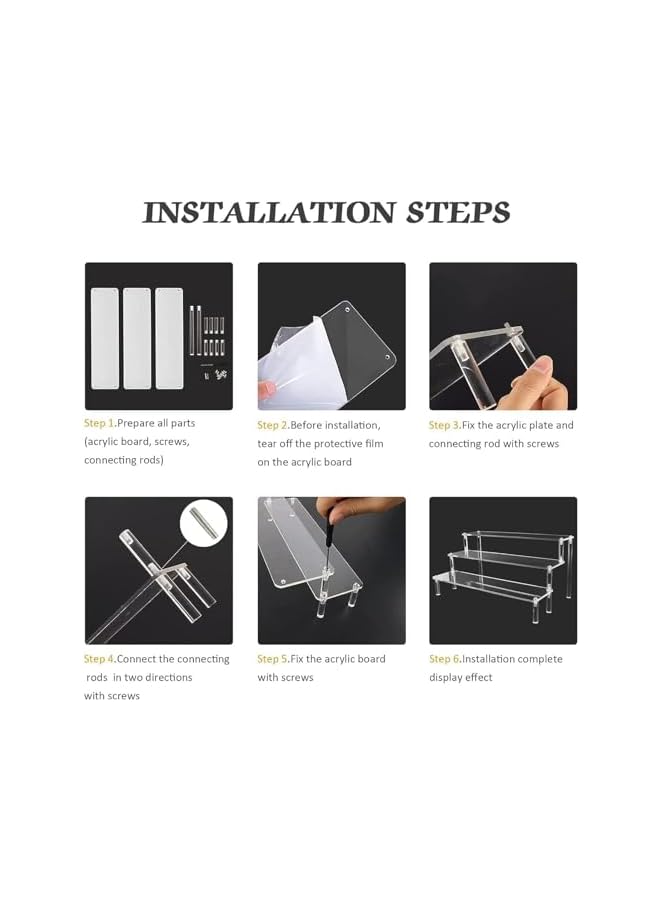 INSTALLATION STEPS

Step 1.Prepare all parts (acrylic board, screws, connecting rods)

Step 2.Before installation, tear off the protective film on the acrylic board

Step 3.Fix the acrylic plate and connecting rod with screws

Step 4.Connect the connecting rods in two directions with screws

Step 5.Fix the acrylic board with screws

Step 6.Installation complete display effect