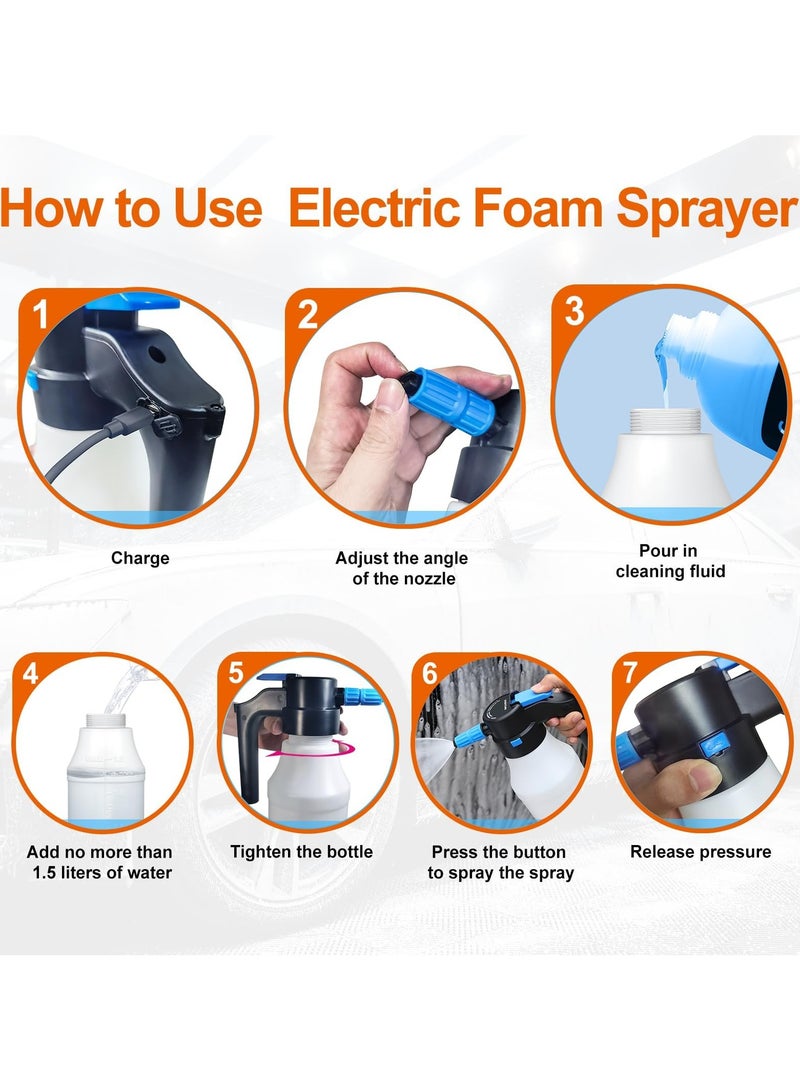 How to Use Electric Foam Sprayer

1
Charge

2
Adjust the angle of the nozzle

3
Pour in cleaning fluid

4
Add no more than 1.5 liters of water

5
Tighten the bottle

6
Press the button to spray the spray

7
Release pressure