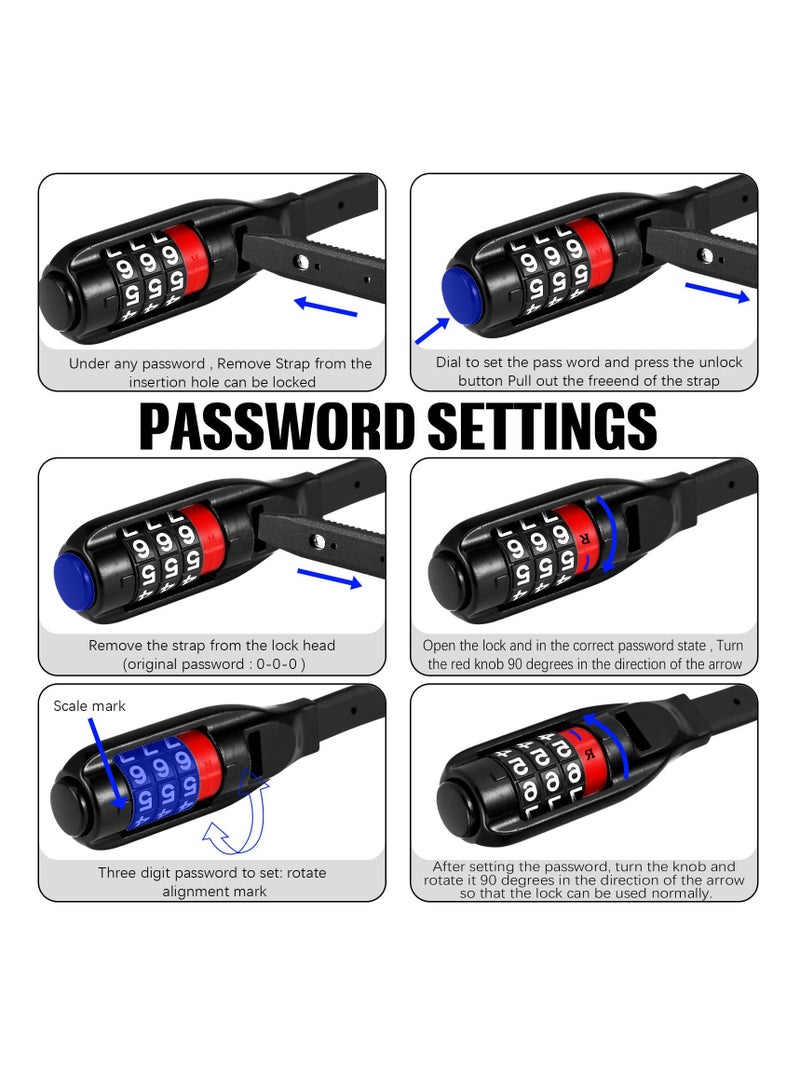 Under any password , Remove Strap from the insertion hole can be locked

Dial to set the pass word and press the unlock button Pull out the freeend of the strap

PASSWORD SETTINGS

Remove the strap from the lock head (original password : 0-0-0 )

Open the lock and in the correct password state , Turn the red knob 90 degrees in the direction of the arrow

Scale mark

Three digit password to set: rotate alignment mark

After setting the password, turn the knob and rotate it 90 degrees in the direction of the arrow so that the lock can be used normally.