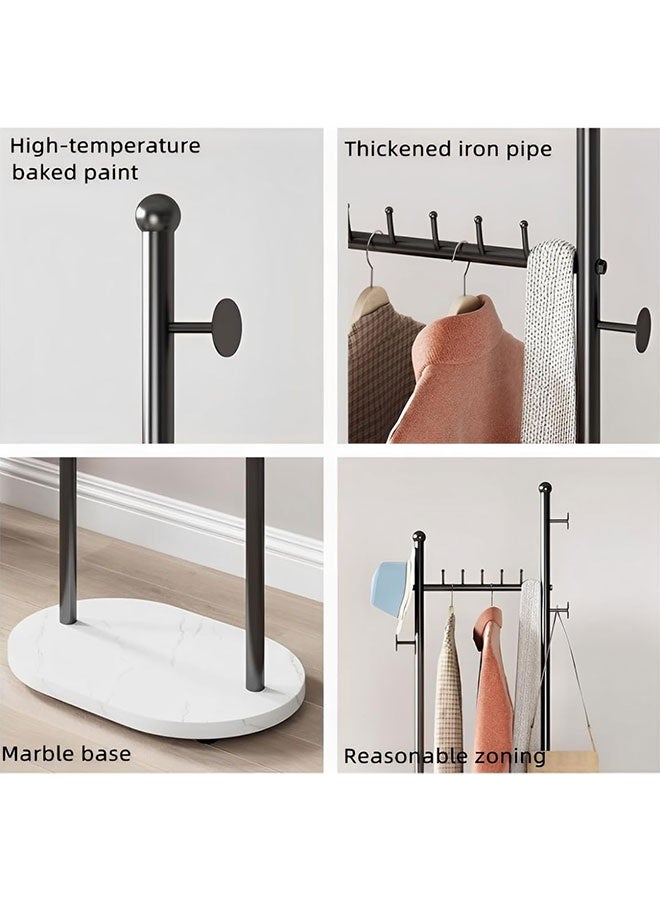 High-temperature baked paint

Thickened iron pipe

Marble base

Reasonable zoning