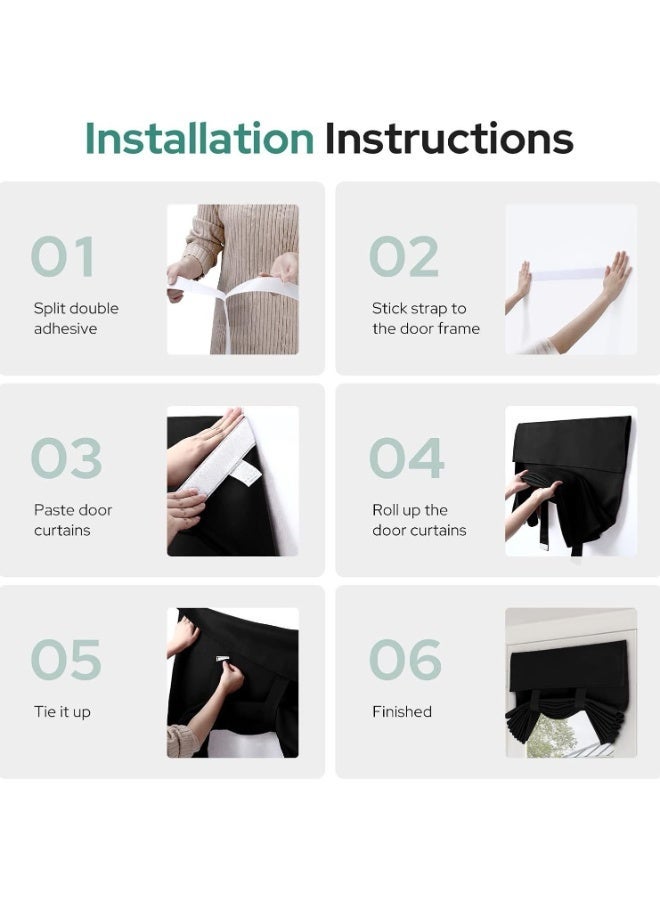 Installation Instructions

01
Split double adhesive

02
Stick strap to the door frame

03
Paste door curtains

04
Roll up the door curtains

05
Tie it up

06
Finished