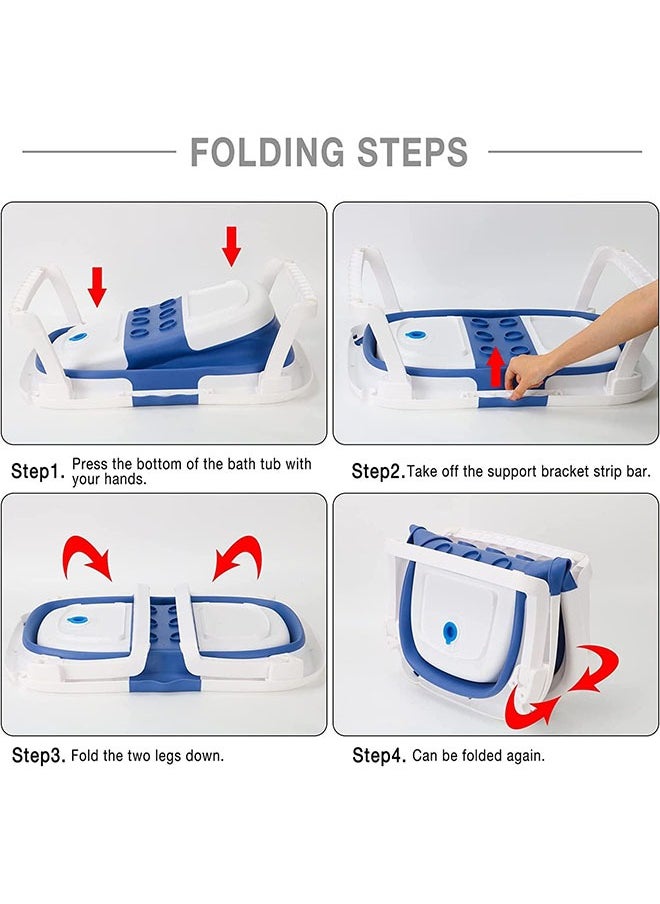 FOLDING STEPS

Step1. Press the bottom of the bath tub with your hands.

Step2. Take off the support bracket strip bar.

Step3. Fold the two legs down.

Step4. Can be folded again.