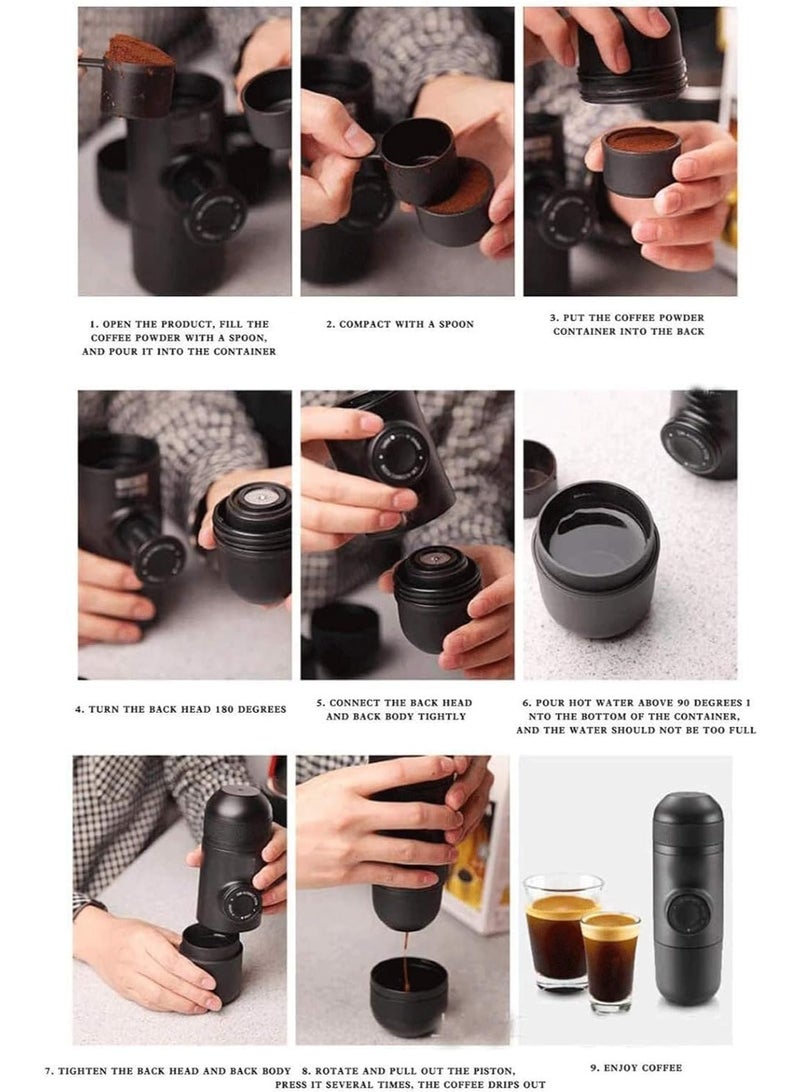 1. OPEN THE PRODUCT, FILL THE COFFEE POWDER WITH A SPOON, AND POUR IT INTO THE CONTAINER

2. COMPACT WITH A SPOON

3. PUT THE COFFEE POWDER CONTAINER INTO THE BACK

4. TURN THE BACK HEAD 180 DEGREES

5. CONNECT THE BACK HEAD AND BACK BODY TIGHTLY

6. POUR HOT WATER ABOVE 90 DEGREES I NTO THE BOTTOM OF THE CONTAINER, AND THE WATER SHOULD NOT BE TOO FULL

7. TIGHTEN THE BACK HEAD AND BACK BODY

8. ROTATE AND PULL OUT THE PISTON, PRESS IT SEVERAL TIMES, THE COFFEE DRIPS OUT

9. ENJOY COFFEE