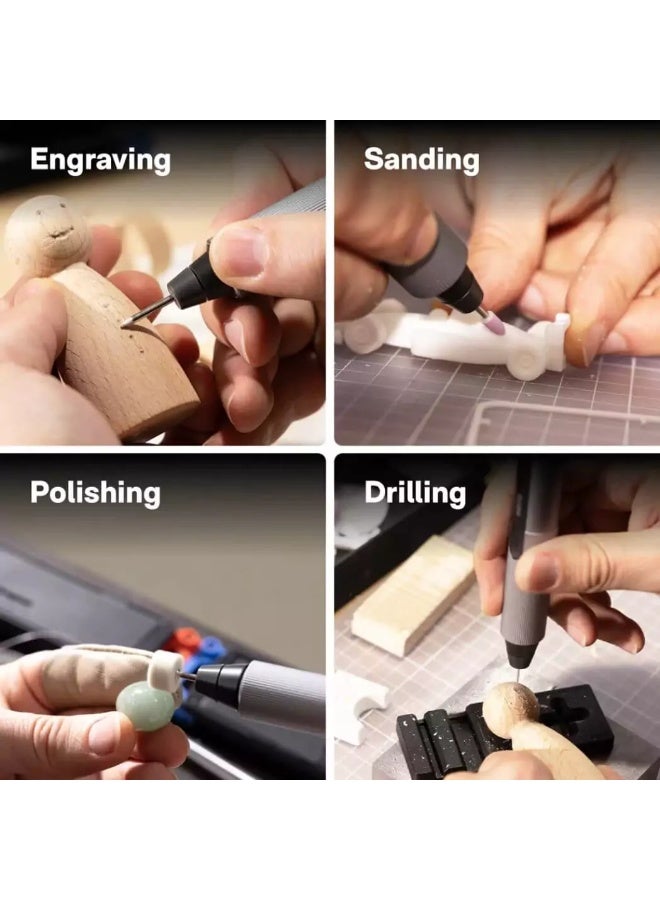 Engraving

Sanding

Polishing

Drilling