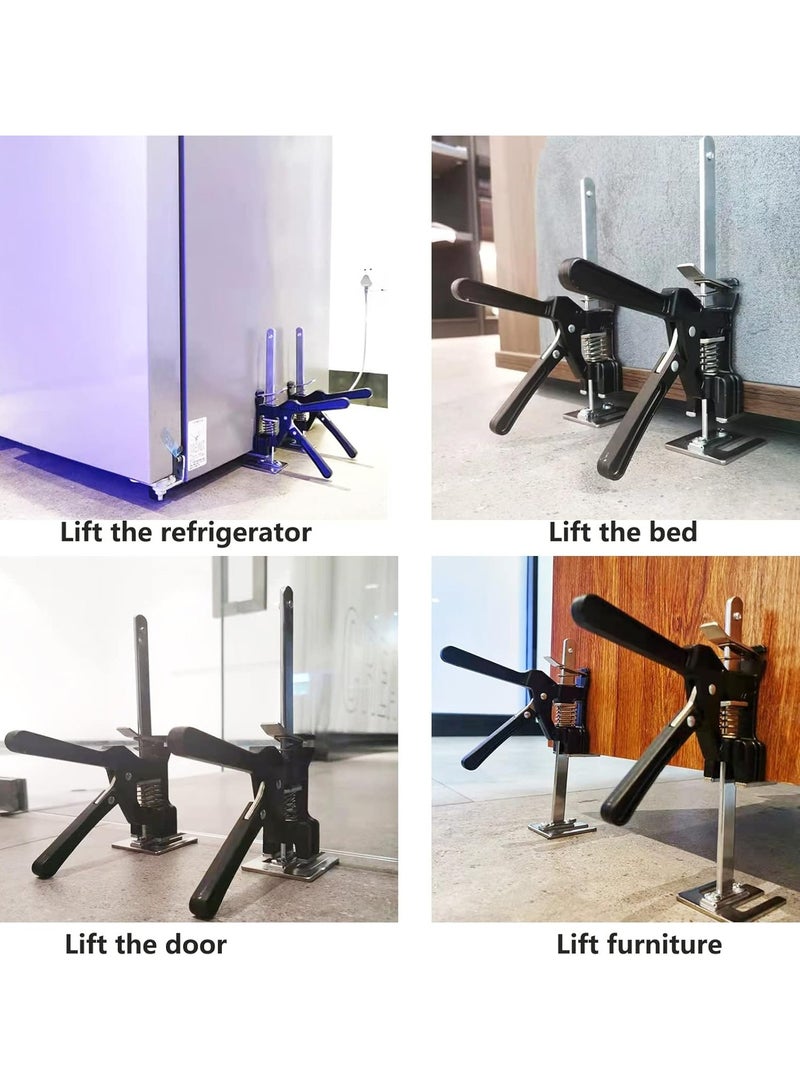 Lift the refrigerator

Lift the bed

Lift the door

Lift furniture