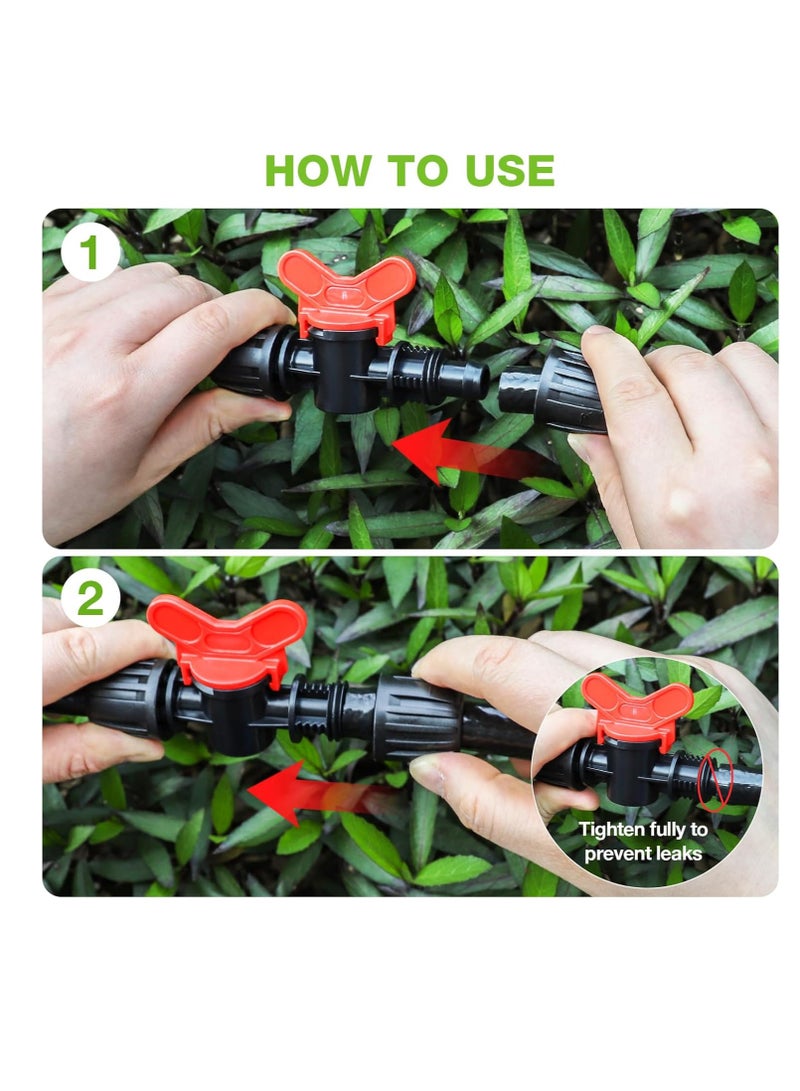 HOW TO USE

1

2

Tighten fully to prevent leaks