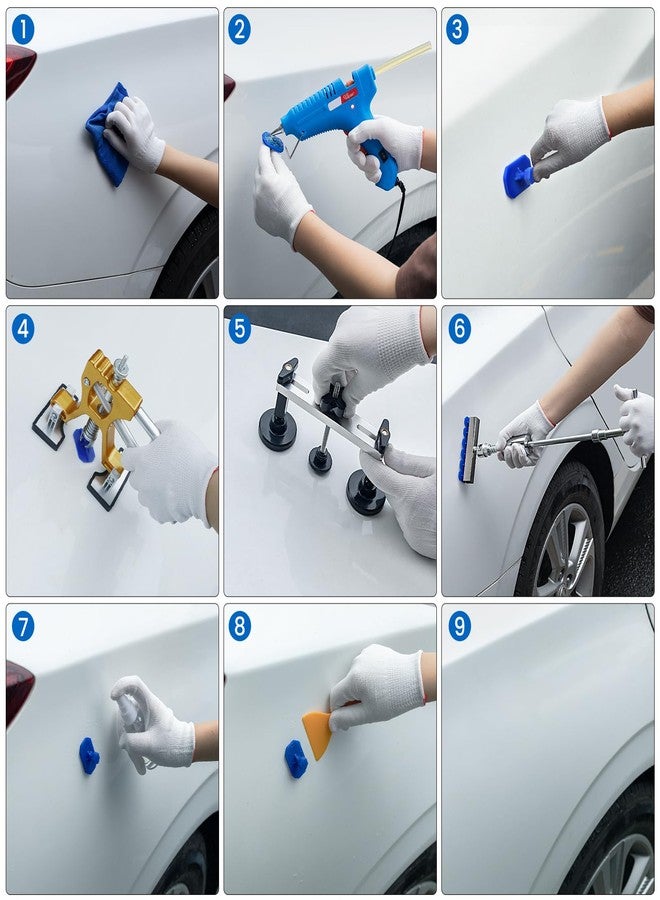 1
2
3
4
5
6
7
8
9