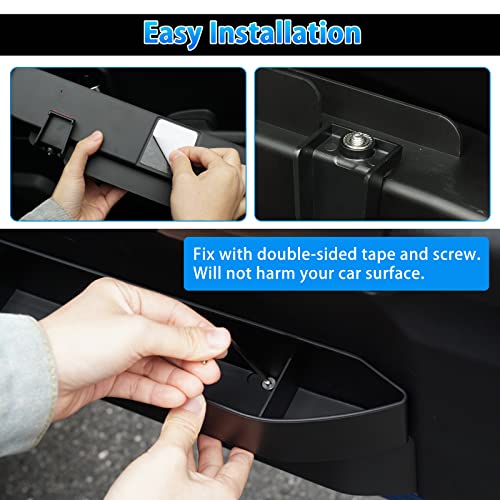 Easy Installation

Fix with double-sided tape and screw.
Will not harm your car surface.