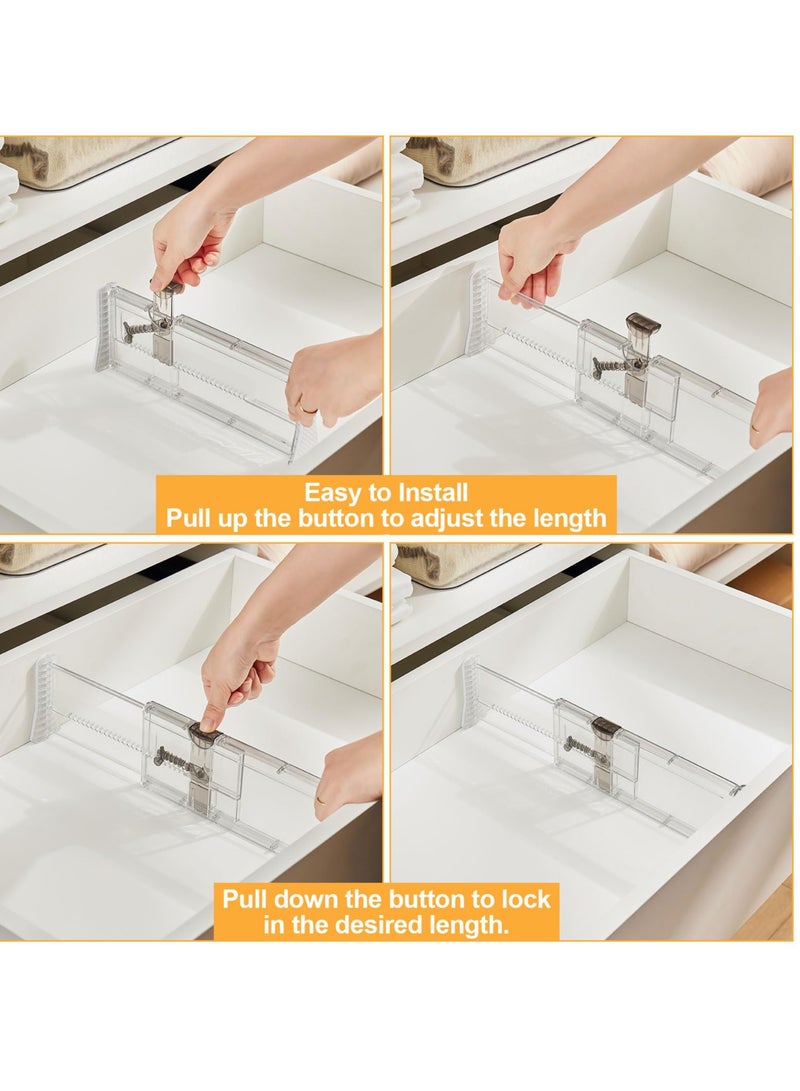 Easy to Install
Pull up the button to adjust the length

Pull down the button to lock in the desired length.