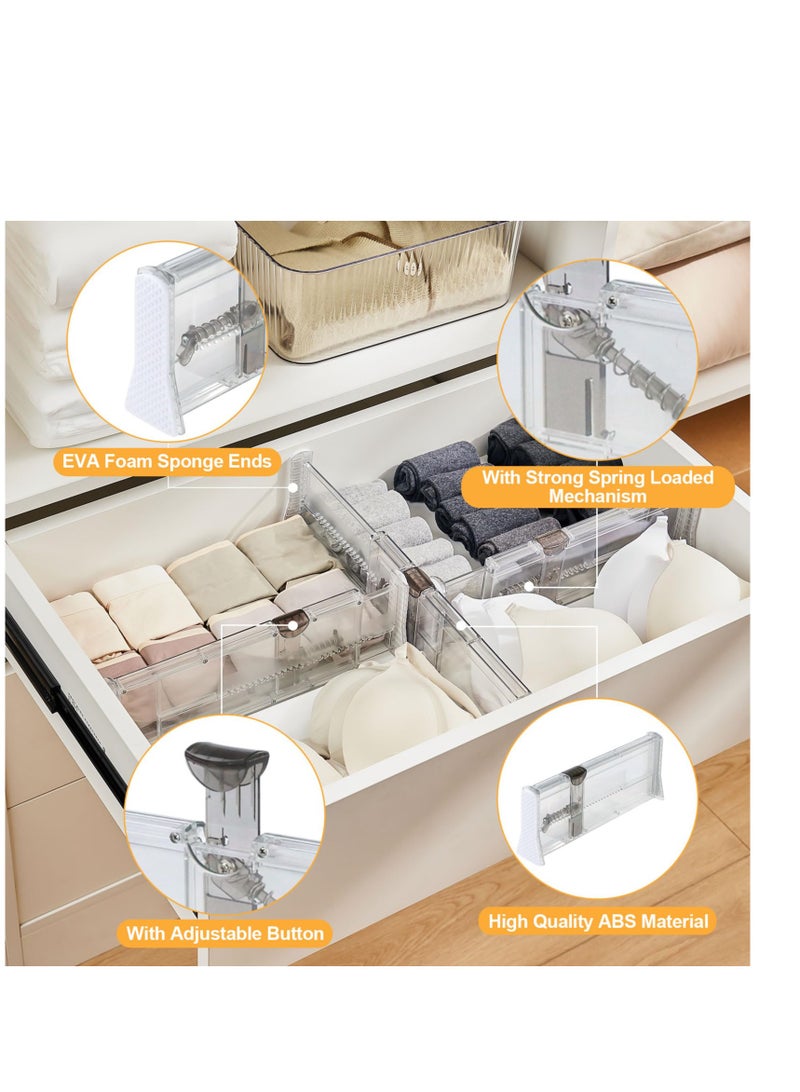 EVA Foam Sponge Ends

With Strong Spring Loaded Mechanism

With Adjustable Button

High Quality ABS Material