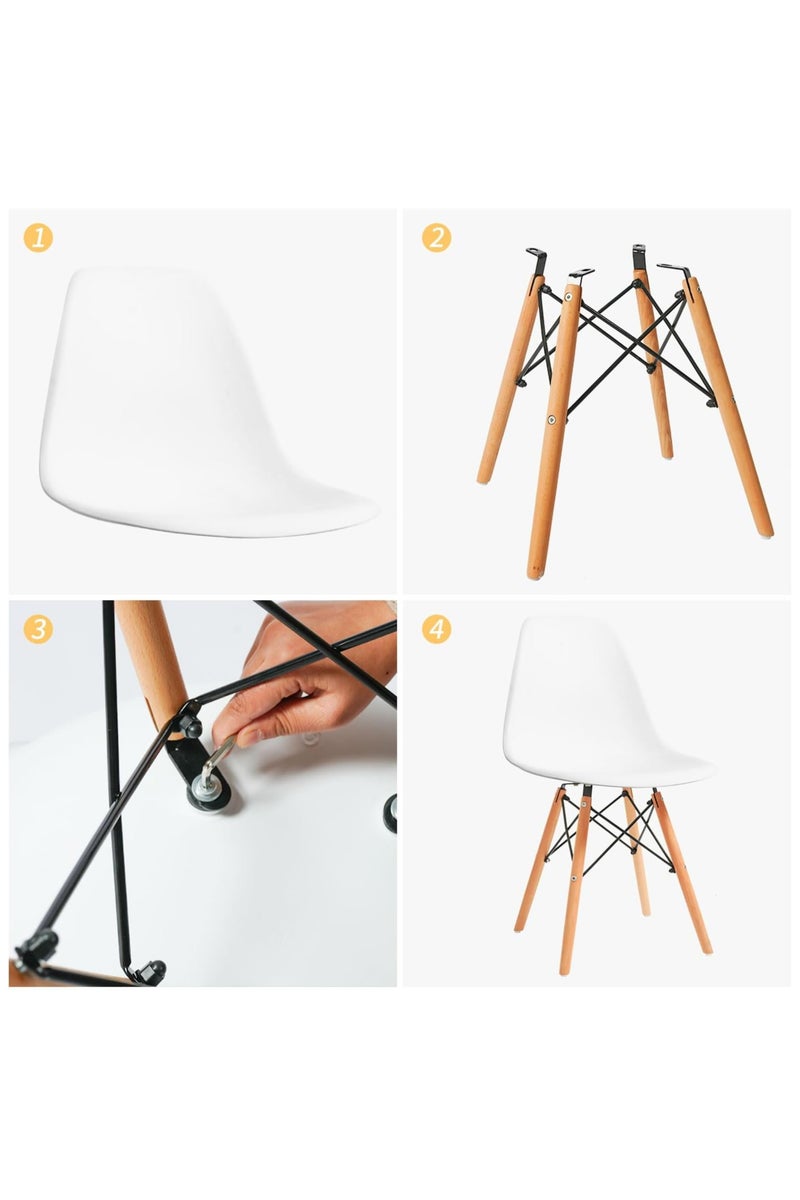 1

2

3

4