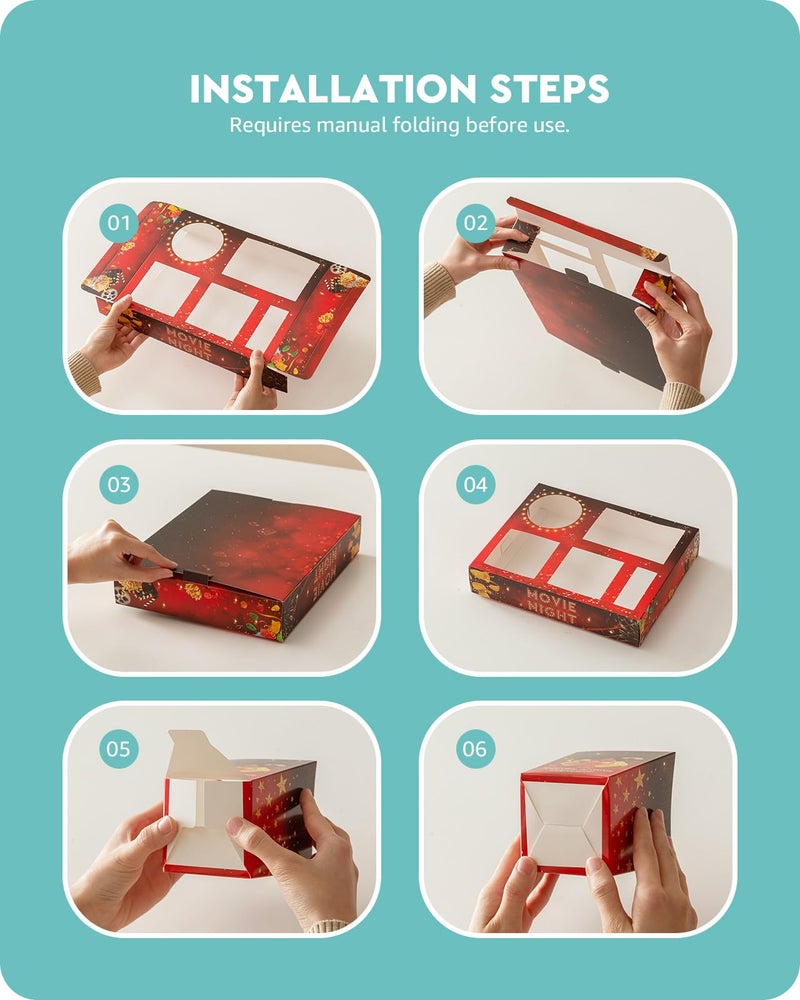 INSTALLATION STEPS
Requires manual folding before use.

01

MOVIE NIGHT

02

03

04

MOVIE NIGHT

05

06