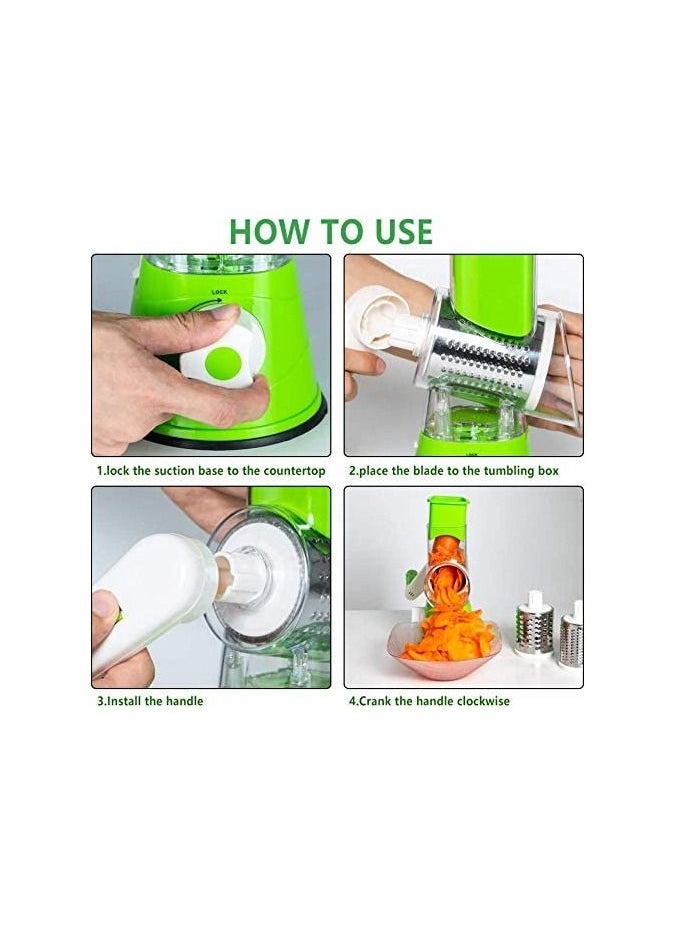 HOW TO USE

LOCK

1.lock the suction base to the countertop

2.place the blade to the tumbling box

3.Install the handle

4.Crank the handle clockwise