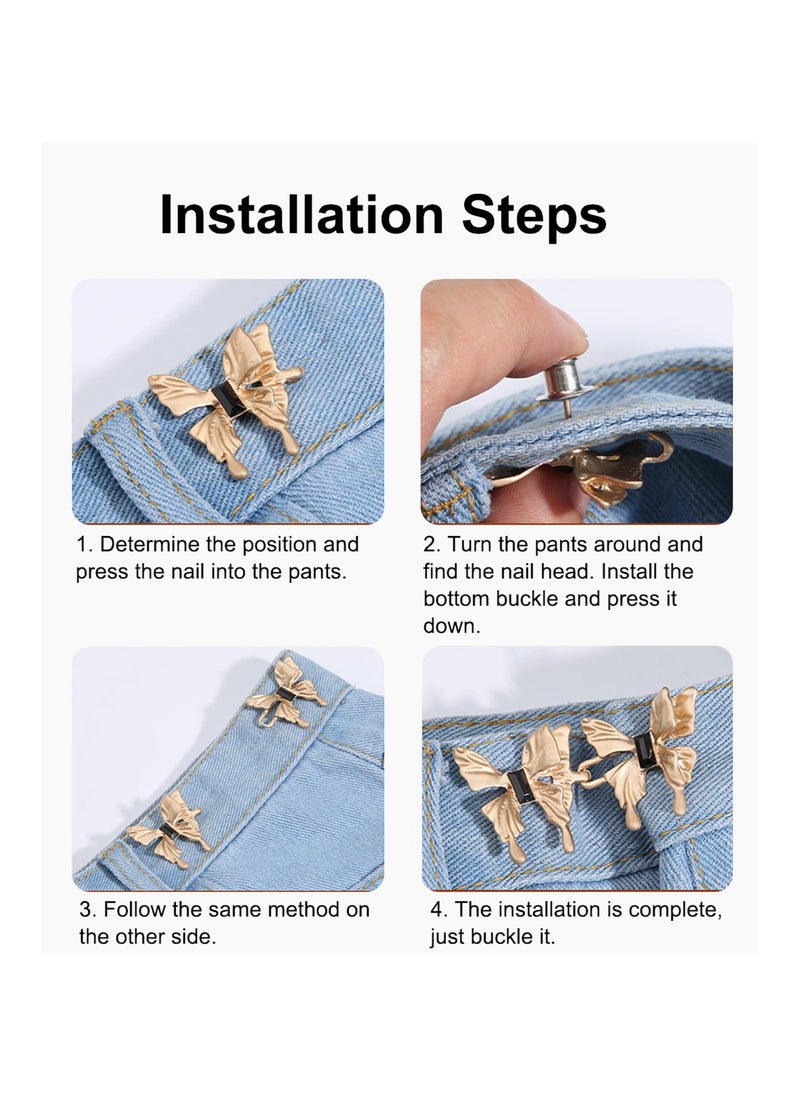 Installation Steps

1. Determine the position and press the nail into the pants.

2. Turn the pants around and find the nail head. Install the bottom buckle and press it down.

3. Follow the same method on the other side.

4. The installation is complete, just buckle it.