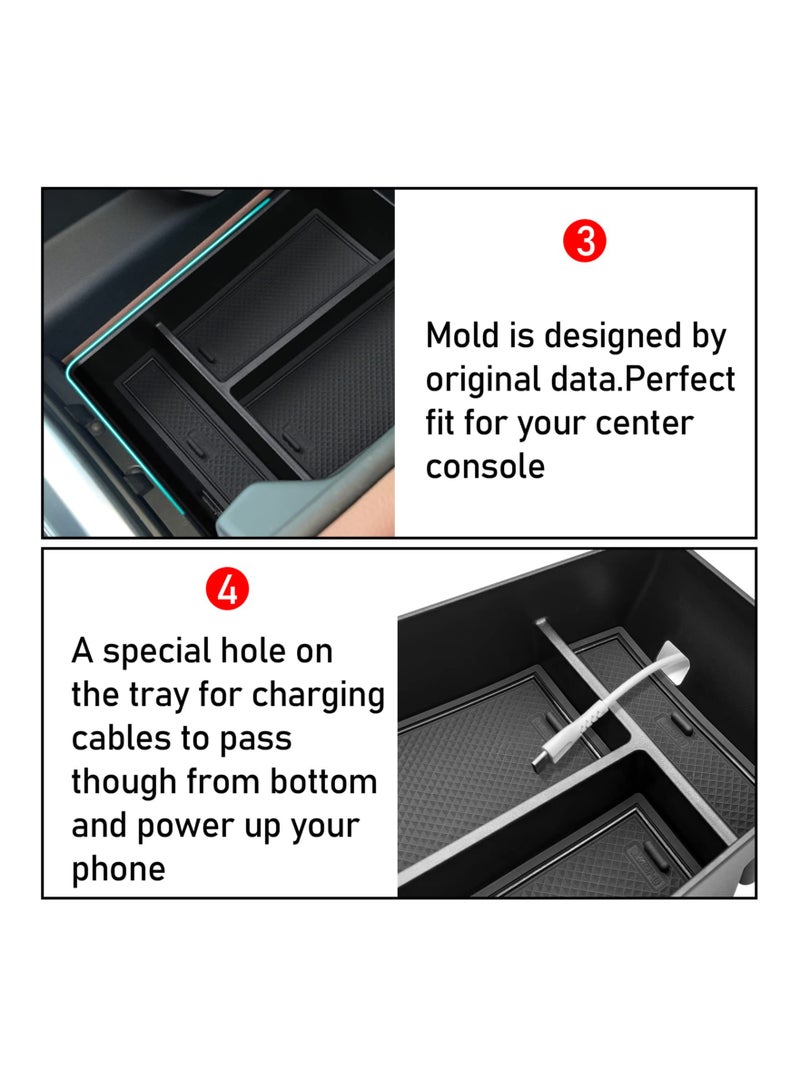 3

Mold is designed by original data.Perfect fit for your center console

4

A special hole on the tray for charging cables to pass though from bottom and power up your phone